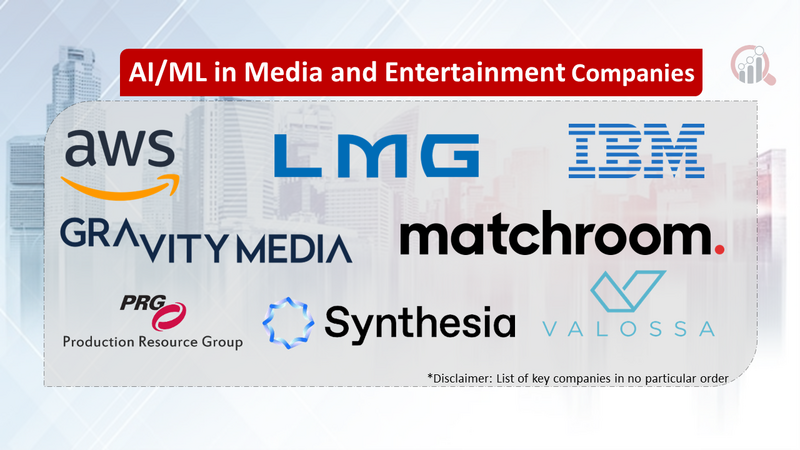 AI/ML in Media and Entertainment Companies

aws

LMG

IBM

GRAVITY MEDIA

matchroom.

PRG
Production Resource Group

Synthesia

VALOSSA

*Disclaimer: List of key companies in no particular order