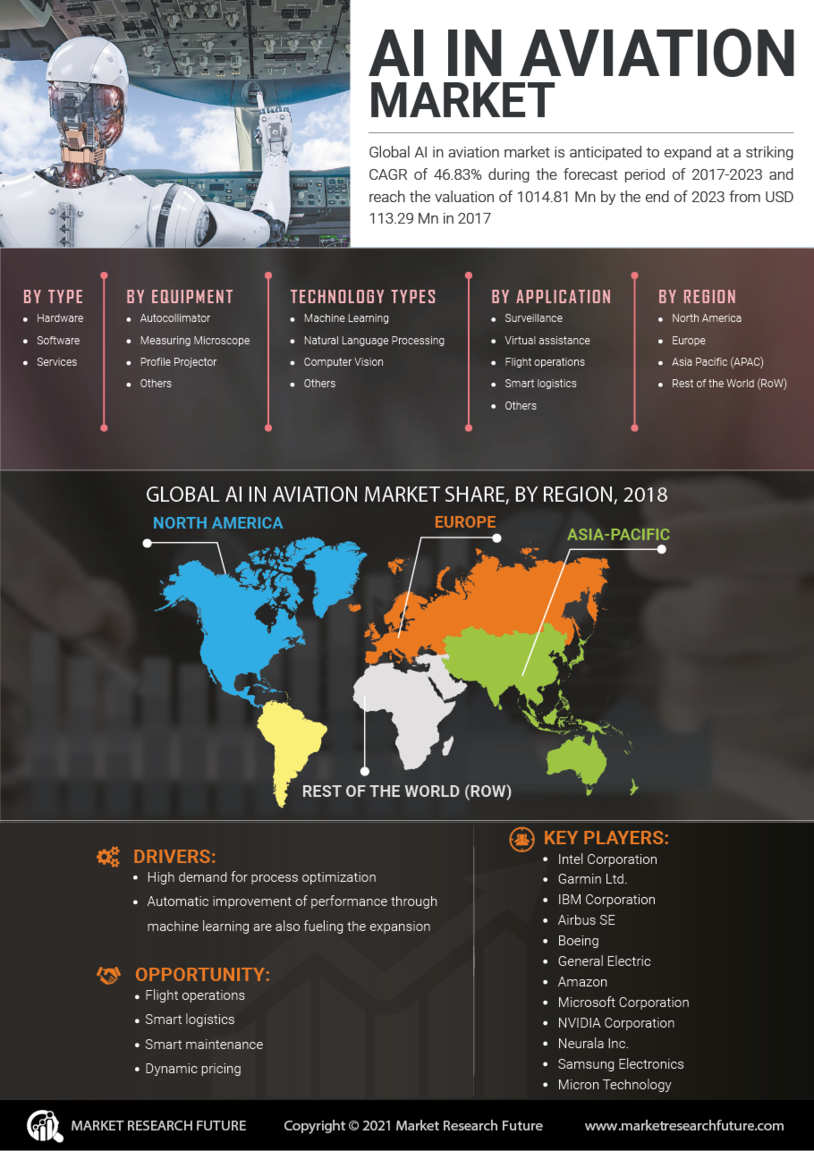 AI IN AVIATION MARKET

Global AI in aviation market is anticipated to expand at a striking CAGR of 46.83% during the forecast period of 2017-2023 and reach the valuation of 1014.81 Mn by the end of 2023 from USD 113.29 Mn in 2017

BY TYPE
- Hardware
- Software
- Services

BY EQUIPMENT
- Autocollimator
- Measuring Microscope
- Profile Projector
- Others

TECHNOLOGY TYPES
- Machine Learning
- Natural Language Processing
- Computer Vision
- Others

BY APPLICATION
- Surveillance
- Virtual assistance
- Flight operations
- Smart logistics
- Others

BY REGION
- North America
- Europe
- Asia Pacific (APAC)
- Rest of the World (RoW)

GLOBAL AI IN AVIATION MARKET SHARE, BY REGION, 2018

NORTH AMERICA
EUROPE
ASIA-PACIFIC
REST OF THE WORLD (ROW)

DRIVERS:
- High demand for process optimization
- Automatic improvement of performance through machine learning are also fueling the expansion

OPPORTUNITY:
- Flight operations
- Smart logistics
- Smart maintenance
- Dynamic pricing

KEY PLAYERS:
- Intel Corporation
- Garmin Ltd.
- IBM Corporation
- Airbus SE
- Boeing
- General Electric
- Amazon
- Microsoft Corporation
- NVIDIA Corporation
- Neurala Inc.
- Samsung Electronics
- Micron Technology

MARKET RESEARCH FUTURE
Copyright © 2021 Market Research Future
www.marketresearchfuture.com