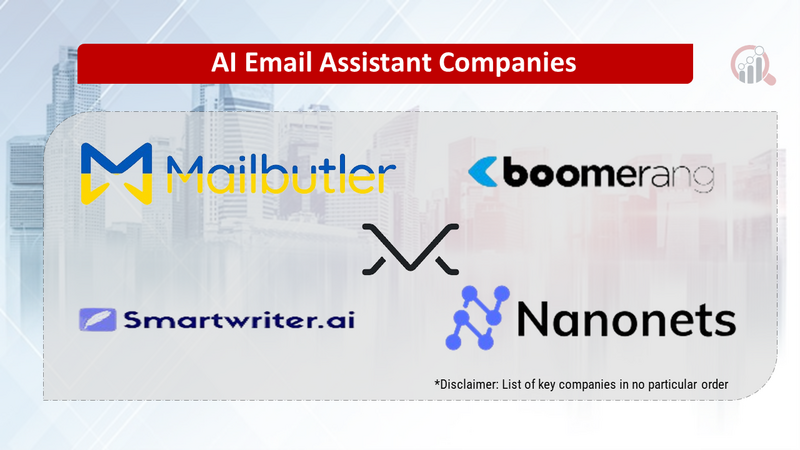 AI Email Assistant Companies

Mailbutler

boomerang

Smartwriter.ai

Nanonets

*Disclaimer: List of key companies in no particular order