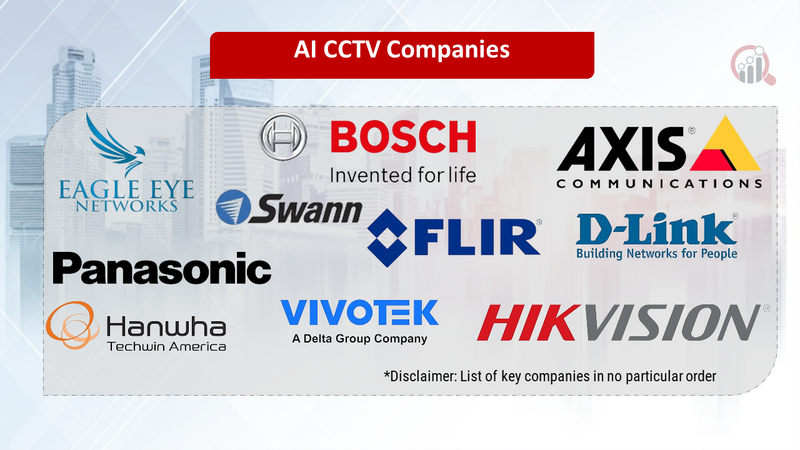 AI CCTV Companies

EAGLE EYE NETWORKS

BOSCH
Invented for life

AXIS COMMUNICATIONS

Swann

FLIR

D-Link
Building Networks for People

Panasonic

Hanwha
Techwin America

VIVOTEK
A Delta Group Company

HIKVISION

*Disclaimer: List of key companies in no particular order