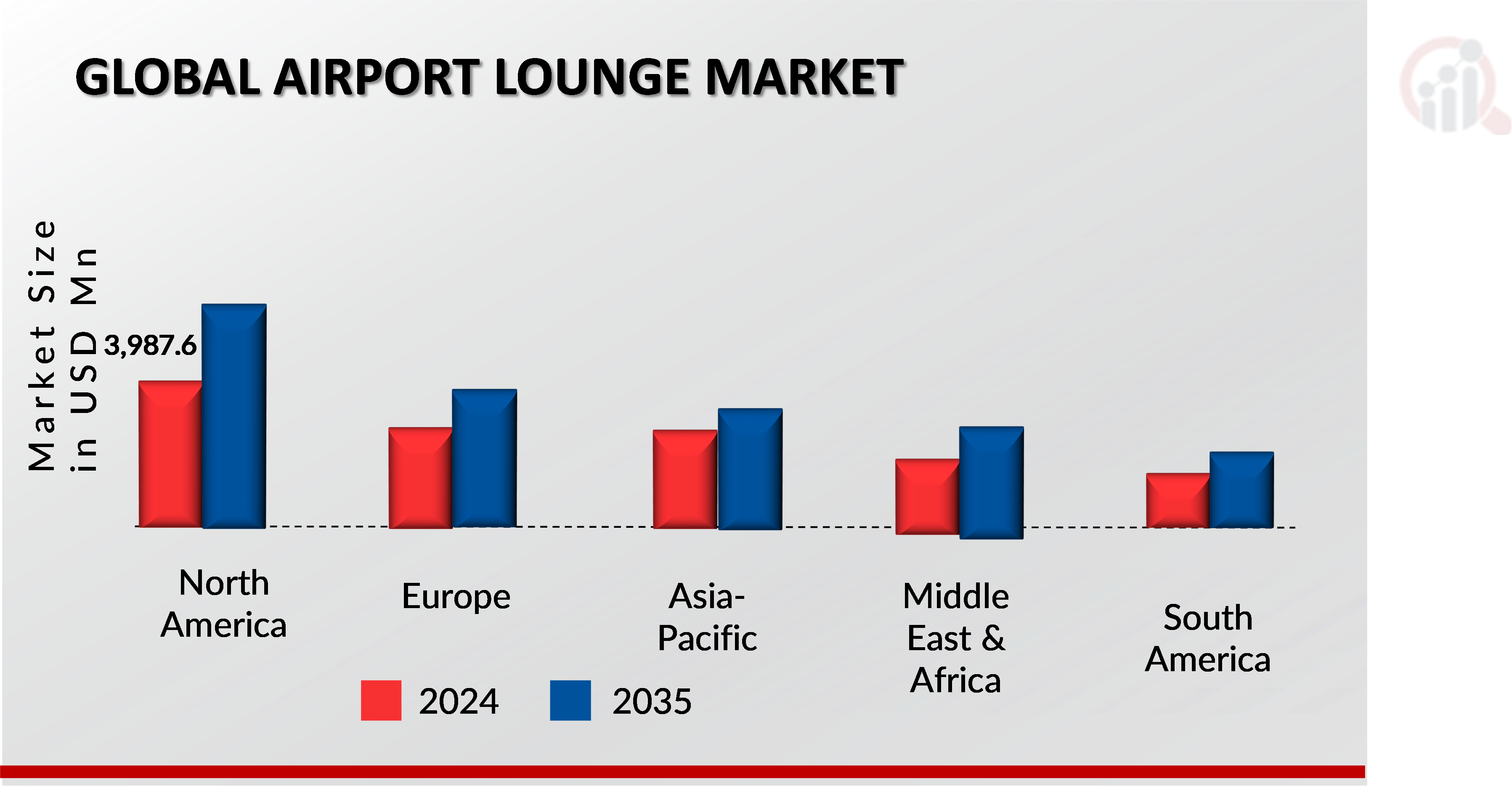 GLOBAL AIRPORT LOUNGE MARKET

Market Size in USD Mn

3,987.6

North America

Europe

Asia-Pacific

Middle East & Africa

South America

2024

2035