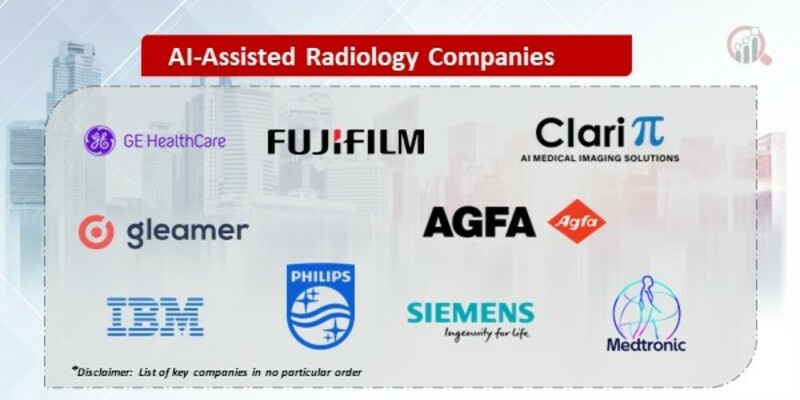 AI-Assisted Radiology Companies

GE HealthCare

FUJIFILM

Clari π
AI MEDICAL IMAGING SOLUTIONS

gleamer

AGFA

Agfa

IBM

PHILIPS

SIEMENS
Ingenuity for life

Medtronic

*Disclaimer: List of key companies in no particular order