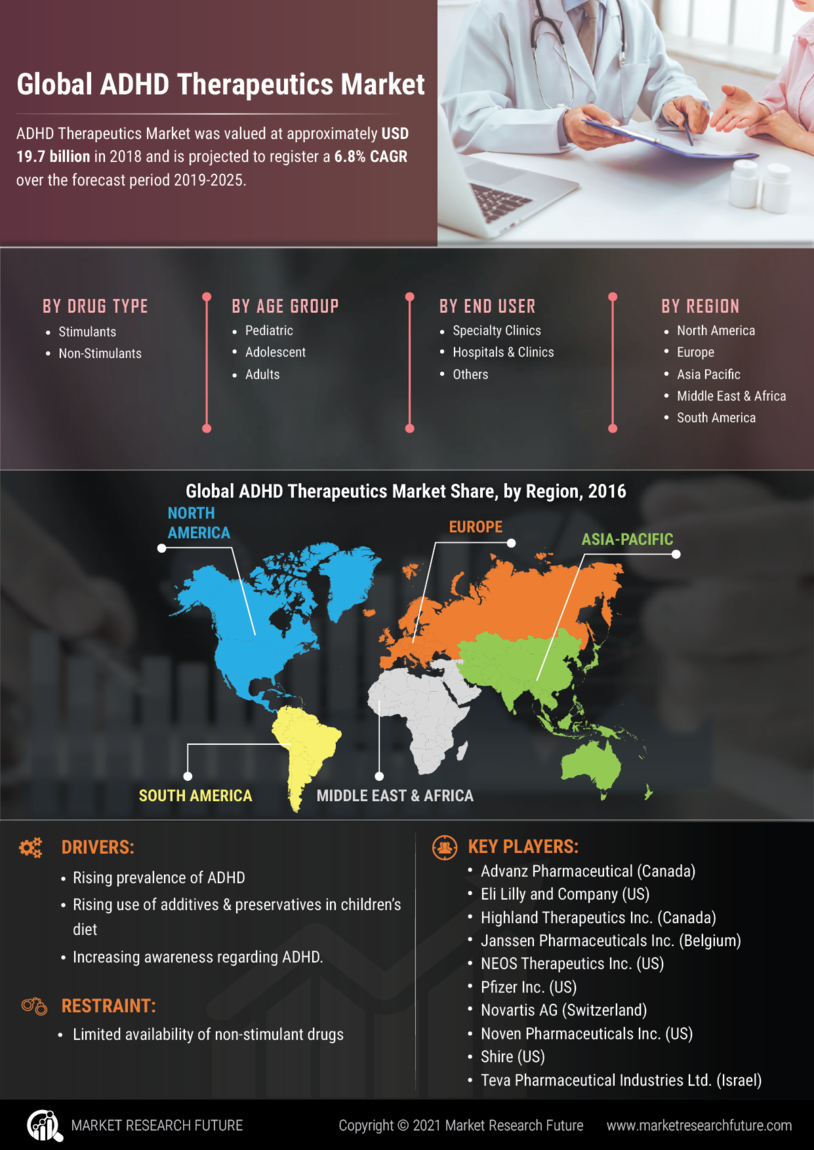 Global ADHD Therapeutics Market

ADHD Therapeutics Market was valued at approximately USD 19.7 billion in 2018 and is projected to register a 6.8% CAGR over the forecast period 2019-2025.

BY DRUG TYPE
- Stimulants
- Non-Stimulants

BY AGE GROUP
- Pediatric
- Adolescent
- Adults

BY END USER
- Specialty Clinics
- Hospitals & Clinics
- Others

BY REGION
- North America
- Europe
- Asia Pacific
- Middle East & Africa
- South America

Global ADHD Therapeutics Market Share, by Region, 2016

NORTH AMERICA

EUROPE

ASIA-PACIFIC

SOUTH AMERICA

MIDDLE EAST & AFRICA

DRIVERS:
- Rising prevalence of ADHD
- Rising use of additives & preservatives in children's diet
- Increasing awareness regarding ADHD.

RESTRAINT:
- Limited availability of non-stimulant drugs

KEY PLAYERS:
- Advanz Pharmaceutical (Canada)
- Eli Lilly and Company (US)
- Highland Therapeutics Inc. (Canada)
- Janssen Pharmaceuticals Inc. (Belgium)
- NEOS Therapeutics Inc. (US)
- Pfizer Inc. (US)
- Novartis AG (Switzerland)
- Noven Pharmaceuticals Inc. (US)
- Shire (US)
- Teva Pharmaceutical Industries Ltd. (Israel)

MARKET RESEARCH FUTURE

Copyright © 2021 Market Research Future

www.marketresearchfuture.com