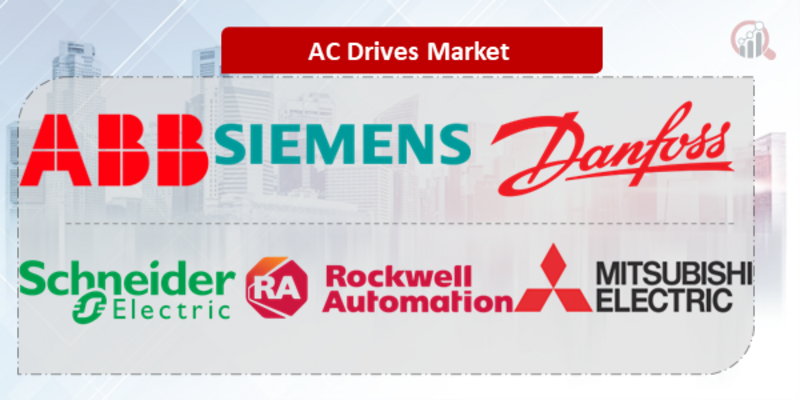 AC Drives Market

ABB SIEMENS Danfoss

Schneider Electric RA Rockwell Automation MITSUBISHI ELECTRIC