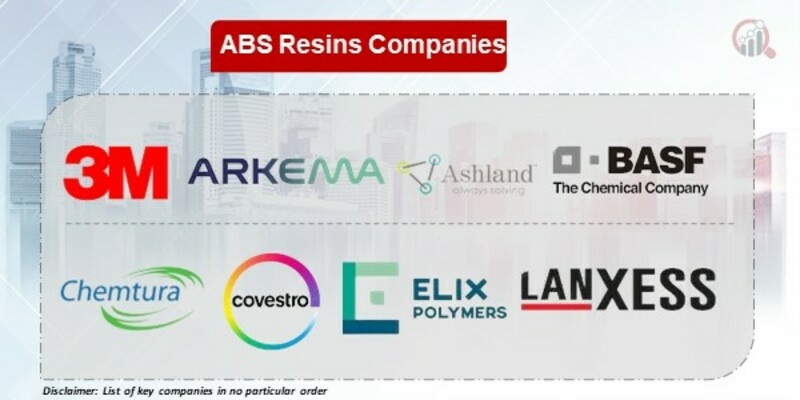 ABS Resins Companies

3M

ARKEMA

Ashland
always solving

BASF
The Chemical Company

Chemtura

covestro

ELIX POLYMERS

LANXESS

Disclaimer: List of key companies in no particular order