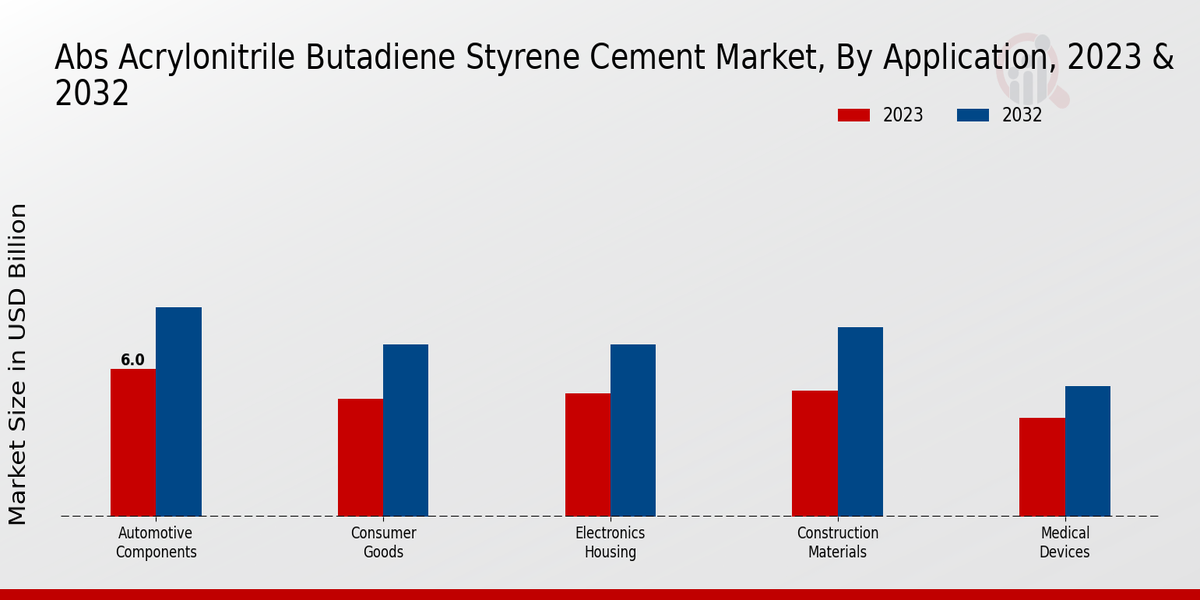 Abs Acrylonitrile Butadiene Styrene Cement Market, By Application, 2023 & 2032

2023
2032

Market Size in USD Billion

6.0

Automotive Components
Consumer Goods
Electronics Housing
Construction Materials
Medical Devices