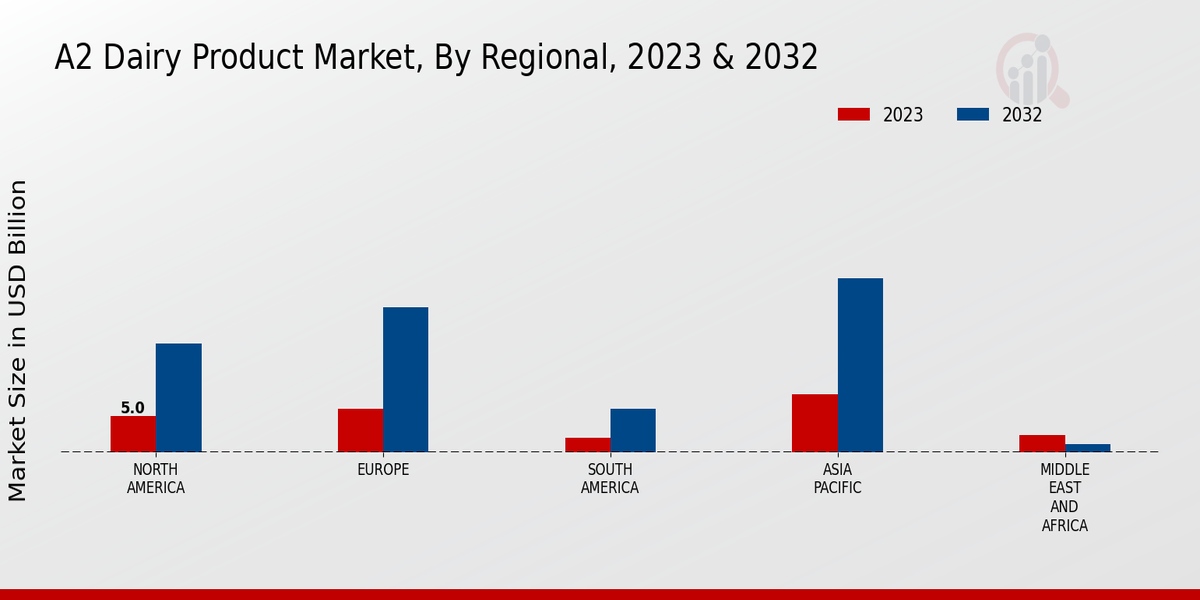 A2 Dairy Product Market, By Regional, 2023 & 2032

2023
2032

Market Size in USD Billion

5.0

NORTH AMERICA
EUROPE
SOUTH AMERICA
ASIA PACIFIC
MIDDLE EAST AND AFRICA