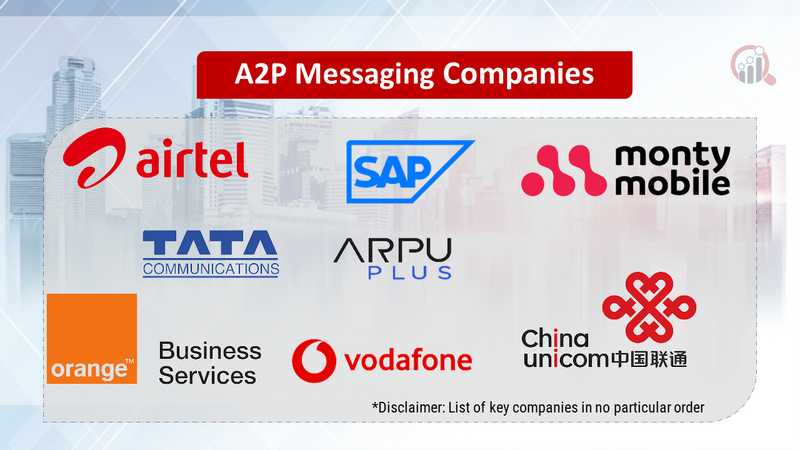 A2P Messaging Companies

airtel

SAP

monty mobile

TATA COMMUNICATIONS

ARPU PLUS

orange™

Business Services

vodafone

China unicom中国联通

*Disclaimer: List of key companies in no particular order