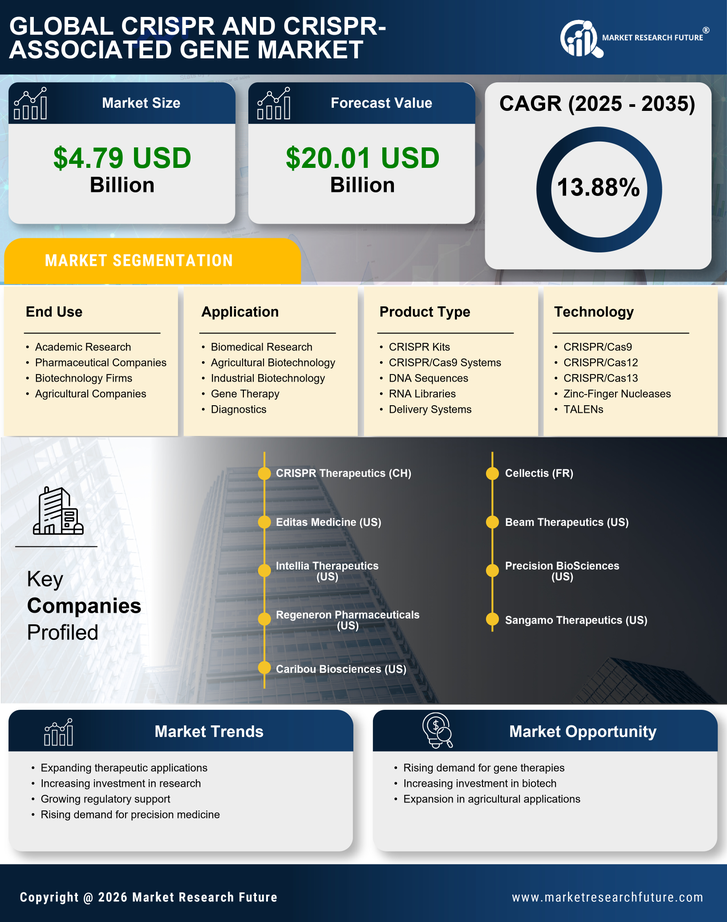 GLOBAL CRISPR AND CRISPR-ASSOCIATED GENE MARKET

MARKET RESEARCH FUTURE®

Market Size

$4.79 USD Billion

Forecast Value

$20.01 USD Billion

CAGR (2025 - 2035)

13.88%

MARKET SEGMENTATION

End Use
- Academic Research
- Pharmaceutical Companies
- Biotechnology Firms
- Agricultural Companies

Application
- Biomedical Research
- Agricultural Biotechnology
- Industrial Biotechnology
- Gene Therapy
- Diagnostics

Product Type
- CRISPR Kits
- CRISPR/Cas9 Systems
- DNA Sequences
- RNA Libraries
- Delivery Systems

Technology
- CRISPR/Cas9
- CRISPR/Cas12
- CRISPR/Cas13
- Zinc-Finger Nucleases
- TALENs

Key Companies Profiled

CRISPR Therapeutics (CH)
Editas Medicine (US)
Intellia Therapeutics (US)
Regeneron Pharmaceuticals (US)
Caribou Biosciences (US)
Cellectis (FR)
Beam Therapeutics (US)
Precision BioSciences (US)
Sangamo Therapeutics (US)

Market Trends
- Expanding therapeutic applications
- Increasing investment in research
- Growing regulatory support
- Rising demand for precision medicine

Market Opportunity
- Rising demand for gene therapies
- Increasing investment in biotech
- Expansion in agricultural applications

Copyright @ 2026 Market Research Future

www.marketresearchfuture.com