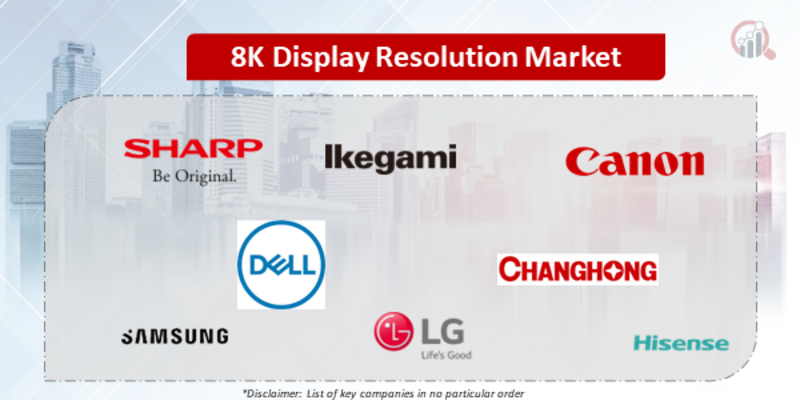 8K Display Resolution Market

SHARP
Be Original.

Ikegami

Canon

DELL

CHANGHONG

SAMSUNG

LG
Life's Good

Hisense

*Disclaimer: List of key companies in no particular order