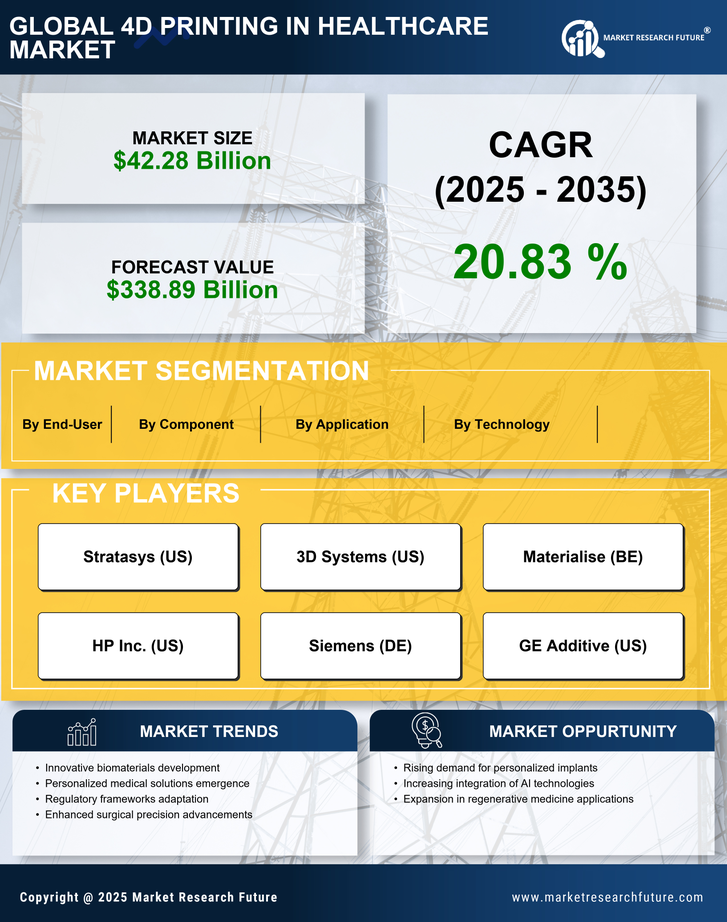 GLOBAL 4D PRINTING IN HEALTHCARE MARKET

MARKET RESEARCH FUTURE®

MARKET SIZE
$42.28 Billion

FORECAST VALUE
$338.89 Billion

CAGR
(2025 - 2035)

20.83 %

MARKET SEGMENTATION

By End-User

By Component

By Application

By Technology

KEY PLAYERS

Stratasys (US)

3D Systems (US)

Materialise (BE)

HP Inc. (US)

Siemens (DE)

GE Additive (US)

MARKET TRENDS

• Innovative biomaterials development
• Personalized medical solutions emergence
• Regulatory frameworks adaptation
• Enhanced surgical precision advancements

MARKET OPPURTUNITY

• Rising demand for personalized implants
• Increasing integration of AI technologies
• Expansion in regenerative medicine applications

Copyright @ 2025 Market Research Future

www.marketresearchfuture.com