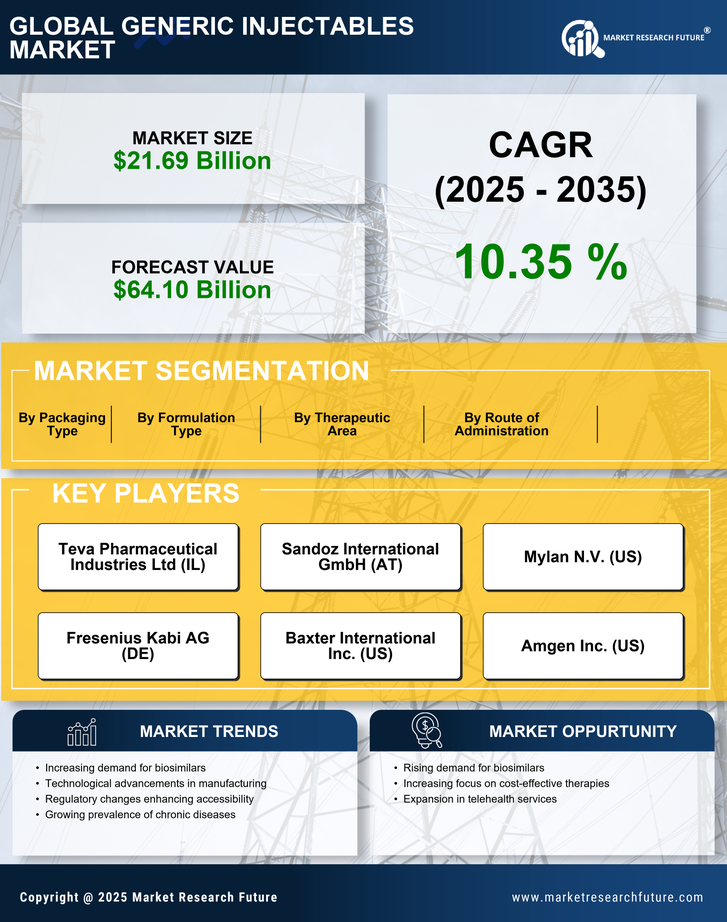 GLOBAL GENERIC INJECTABLES MARKET

MARKET RESEARCH FUTURE®

MARKET SIZE
$21.69 Billion

FORECAST VALUE
$64.10 Billion

CAGR
(2025 - 2035)

10.35 %

MARKET SEGMENTATION

By Packaging Type

By Formulation Type

By Therapeutic Area

By Route of Administration

KEY PLAYERS

Teva Pharmaceutical Industries Ltd (IL)

Sandoz International GmbH (AT)

Mylan N.V. (US)

Fresenius Kabi AG (DE)

Baxter International Inc. (US)

Amgen Inc. (US)

MARKET TRENDS

• Increasing demand for biosimilars
• Technological advancements in manufacturing
• Regulatory changes enhancing accessibility
• Growing prevalence of chronic diseases

MARKET OPPURTUNITY

• Rising demand for biosimilars
• Increasing focus on cost-effective therapies
• Expansion in telehealth services

Copyright @ 2025 Market Research Future

www.marketresearchfuture.com