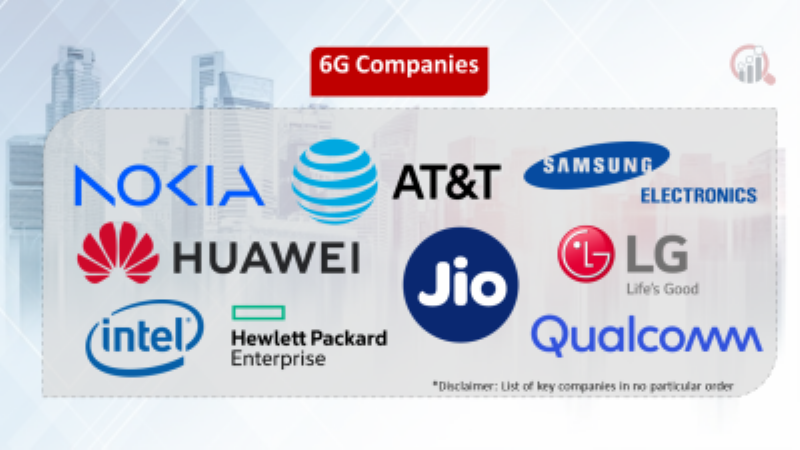 6G Companies

NOKIA

AT&T

SAMSUNG
ELECTRONICS

HUAWEI

Jio

LG
Life's Good

intel

Hewlett Packard
Enterprise

Qualcomm

*Disclaimer: List of key companies in no particular order