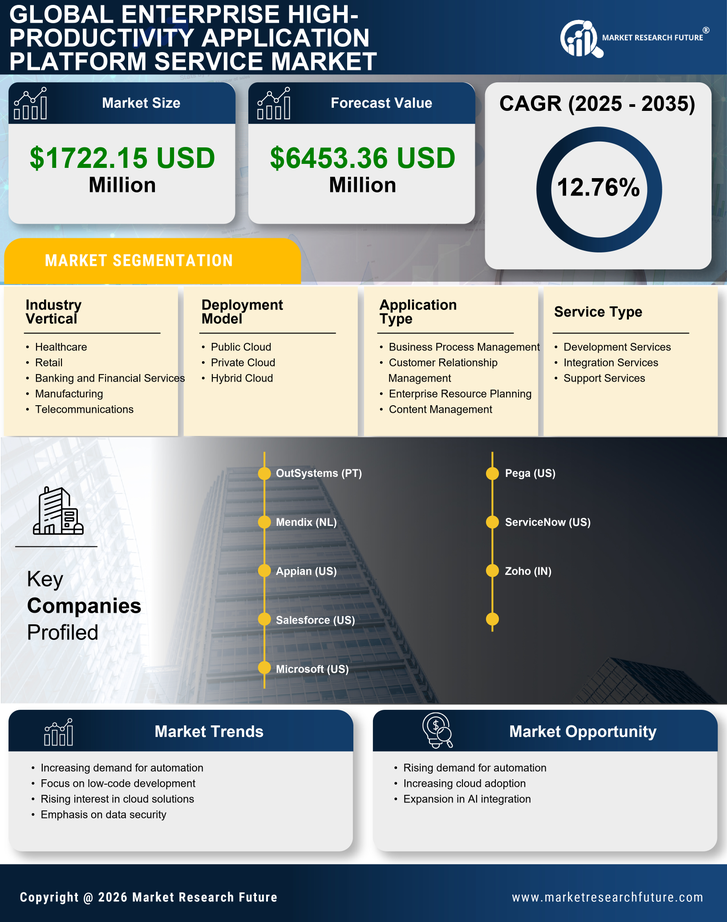 GLOBAL ENTERPRISE HIGH-PRODUCTIVITY APPLICATION PLATFORM SERVICE MARKET

MARKET RESEARCH FUTURE®

Market Size
$1722.15 USD Million

Forecast Value
$6453.36 USD Million

CAGR (2025 - 2035)
12.76%

MARKET SEGMENTATION

Industry Vertical
• Healthcare
• Retail
• Banking and Financial Services
• Manufacturing
• Telecommunications

Deployment Model
• Public Cloud
• Private Cloud
• Hybrid Cloud

Application Type
• Business Process Management
• Customer Relationship Management
• Enterprise Resource Planning
• Content Management

Service Type
• Development Services
• Integration Services
• Support Services

Key Companies Profiled

OutSystems (PT)
Mendix (NL)
Appian (US)
Salesforce (US)
Microsoft (US)
Pega (US)
ServiceNow (US)
Zoho (IN)

Market Trends
• Increasing demand for automation
• Focus on low-code development
• Rising interest in cloud solutions
• Emphasis on data security

Market Opportunity
• Rising demand for automation
• Increasing cloud adoption
• Expansion in AI integration

Copyright @ 2026 Market Research Future
www.marketresearchfuture.com