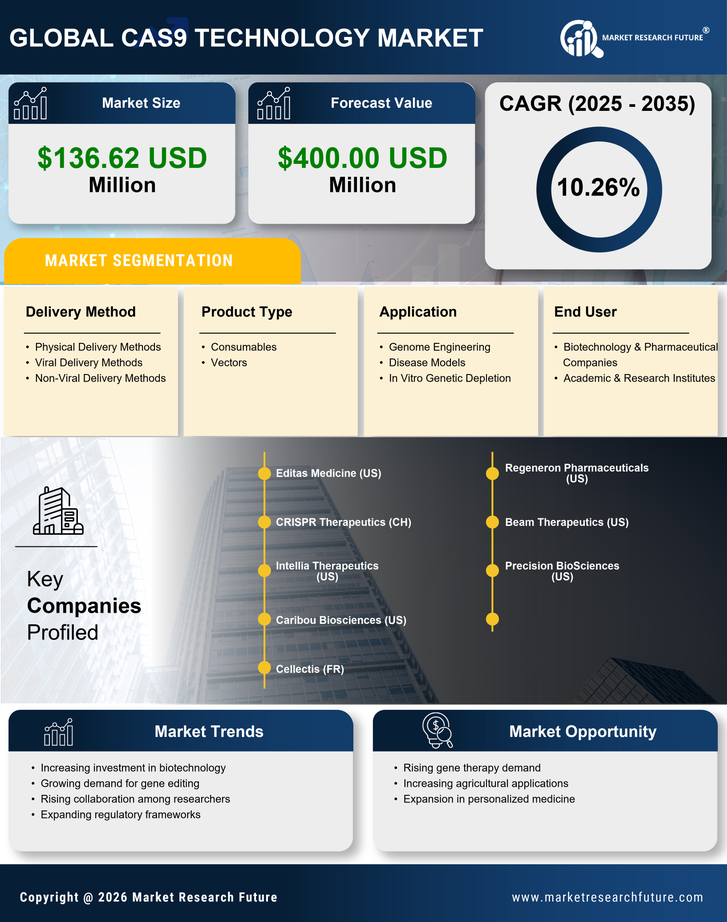 GLOBAL CAS9 TECHNOLOGY MARKET

MARKET RESEARCH FUTURE®

Market Size

$136.62 USD Million

Forecast Value

$400.00 USD Million

CAGR (2025 - 2035)

10.26%

MARKET SEGMENTATION

Delivery Method

- Physical Delivery Methods
- Viral Delivery Methods
- Non-Viral Delivery Methods

Product Type

- Consumables
- Vectors

Application

- Genome Engineering
- Disease Models
- In Vitro Genetic Depletion

End User

- Biotechnology & Pharmaceutical Companies
- Academic & Research Institutes

Key Companies Profiled

Editas Medicine (US)

CRISPR Therapeutics (CH)

Intellia Therapeutics (US)

Caribou Biosciences (US)

Cellectis (FR)

Regeneron Pharmaceuticals (US)

Beam Therapeutics (US)

Precision BioSciences (US)

Market Trends

- Increasing investment in biotechnology
- Growing demand for gene editing
- Rising collaboration among researchers
- Expanding regulatory frameworks

Market Opportunity

- Rising gene therapy demand
- Increasing agricultural applications
- Expansion in personalized medicine

Copyright @ 2026 Market Research Future

www.marketresearchfuture.com