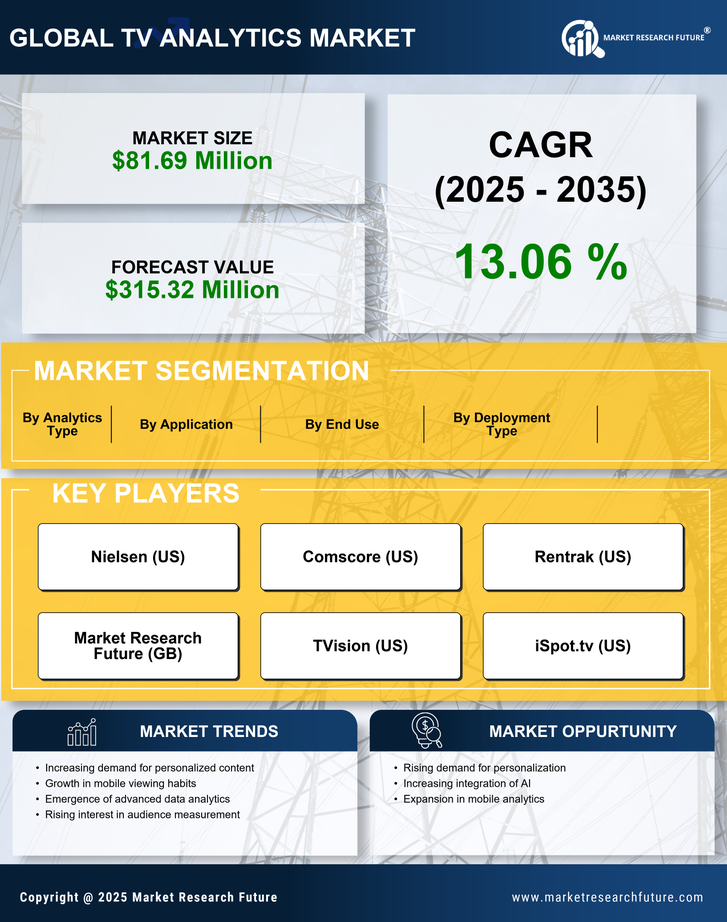 GLOBAL TV ANALYTICS MARKET

MARKET RESEARCH FUTURE®

MARKET SIZE
$81.69 Million

FORECAST VALUE
$315.32 Million

CAGR
(2025 - 2035)

13.06 %

MARKET SEGMENTATION

By Analytics Type

By Application

By End Use

By Deployment Type

KEY PLAYERS

Nielsen (US)

Comscore (US)

Rentrak (US)

Market Research Future (GB)

TVision (US)

iSpot.tv (US)

MARKET TRENDS

• Increasing demand for personalized content
• Growth in mobile viewing habits
• Emergence of advanced data analytics
• Rising interest in audience measurement

MARKET OPPURTUNITY

• Rising demand for personalization
• Increasing integration of AI
• Expansion in mobile analytics

Copyright @ 2025 Market Research Future

www.marketresearchfuture.com