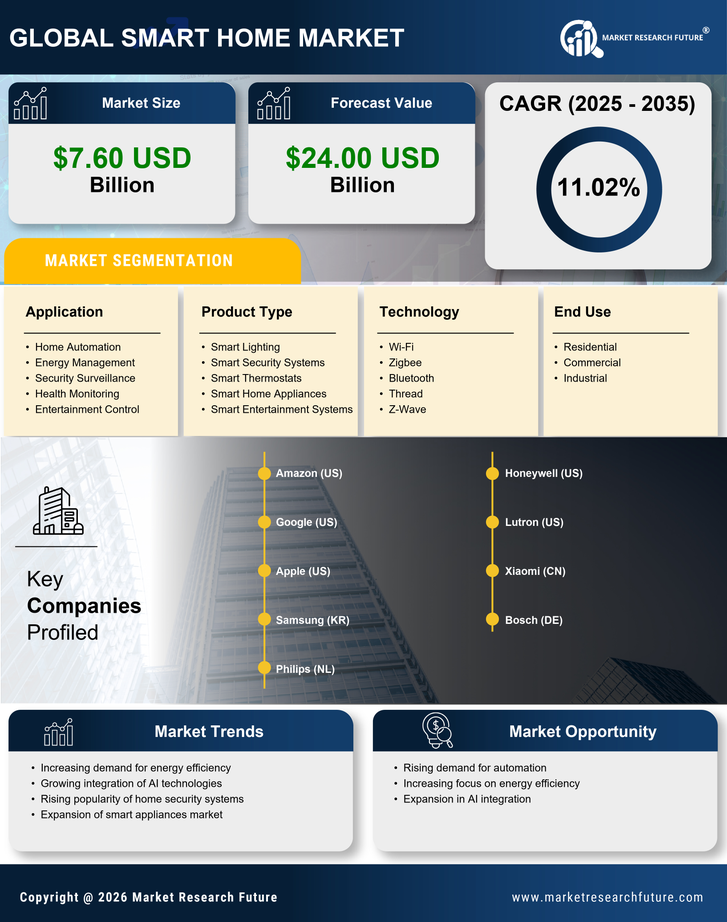 GLOBAL SMART HOME MARKET

MARKET RESEARCH FUTURE ®

Market Size
$7.60 USD
Billion

Forecast Value
$24.00 USD
Billion

CAGR (2025 - 2035)
11.02%

MARKET SEGMENTATION

Application
- Home Automation
- Energy Management
- Security Surveillance
- Health Monitoring
- Entertainment Control

Product Type
- Smart Lighting
- Smart Security Systems
- Smart Thermostats
- Smart Home Appliances
- Smart Entertainment Systems

Technology
- Wi-Fi
- Zigbee
- Bluetooth
- Thread
- Z-Wave

End Use
- Residential
- Commercial
- Industrial

Key Companies Profiled

Amazon (US)
Google (US)
Apple (US)
Samsung (KR)
Philips (NL)
Honeywell (US)
Lutron (US)
Xiaomi (CN)
Bosch (DE)

Market Trends
- Increasing demand for energy efficiency
- Growing integration of AI technologies
- Rising popularity of home security systems
- Expansion of smart appliances market

Market Opportunity
- Rising demand for automation
- Increasing focus on energy efficiency
- Expansion in AI integration

Copyright @ 2026 Market Research Future
www.marketresearchfuture.com