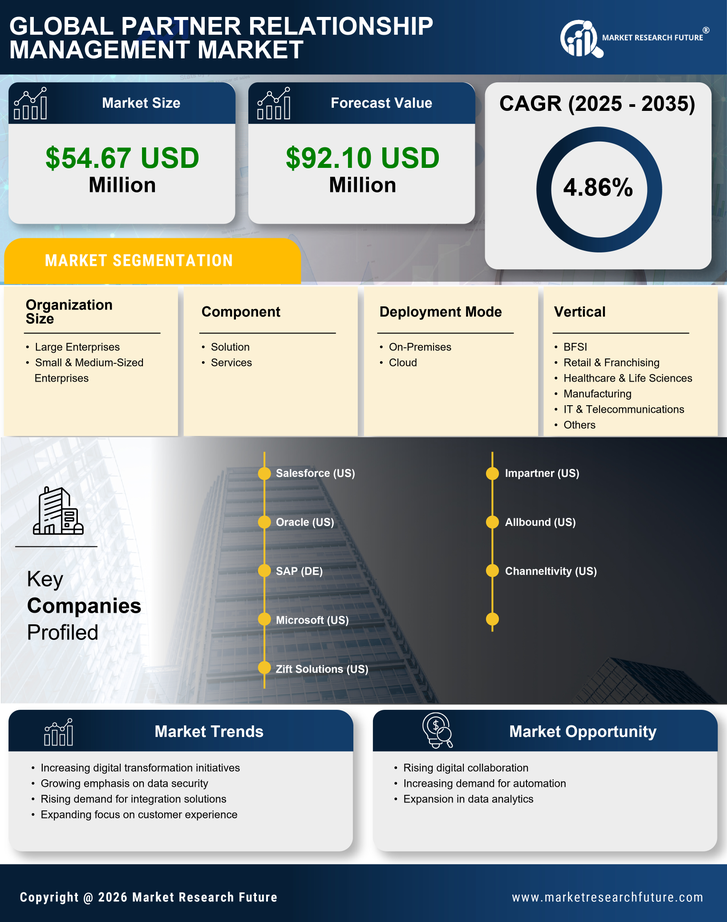 GLOBAL PARTNER RELATIONSHIP MANAGEMENT MARKET

MARKET RESEARCH FUTURE®

Market Size
$54.67 USD Million

Forecast Value
$92.10 USD Million

CAGR (2025 - 2035)
4.86%

MARKET SEGMENTATION

Organization Size
• Large Enterprises
• Small & Medium-Sized Enterprises

Component
• Solution
• Services

Deployment Mode
• On-Premises
• Cloud

Vertical
• BFSI
• Retail & Franchising
• Healthcare & Life Sciences
• Manufacturing
• IT & Telecommunications
• Others

Key Companies Profiled

Salesforce (US)
Oracle (US)
SAP (DE)
Microsoft (US)
Zift Solutions (US)
Impartner (US)
Allbound (US)
Channeltivity (US)

Market Trends
• Increasing digital transformation initiatives
• Growing emphasis on data security
• Rising demand for integration solutions
• Expanding focus on customer experience

Market Opportunity
• Rising digital collaboration
• Increasing demand for automation
• Expansion in data analytics

Copyright @ 2026 Market Research Future
www.marketresearchfuture.com