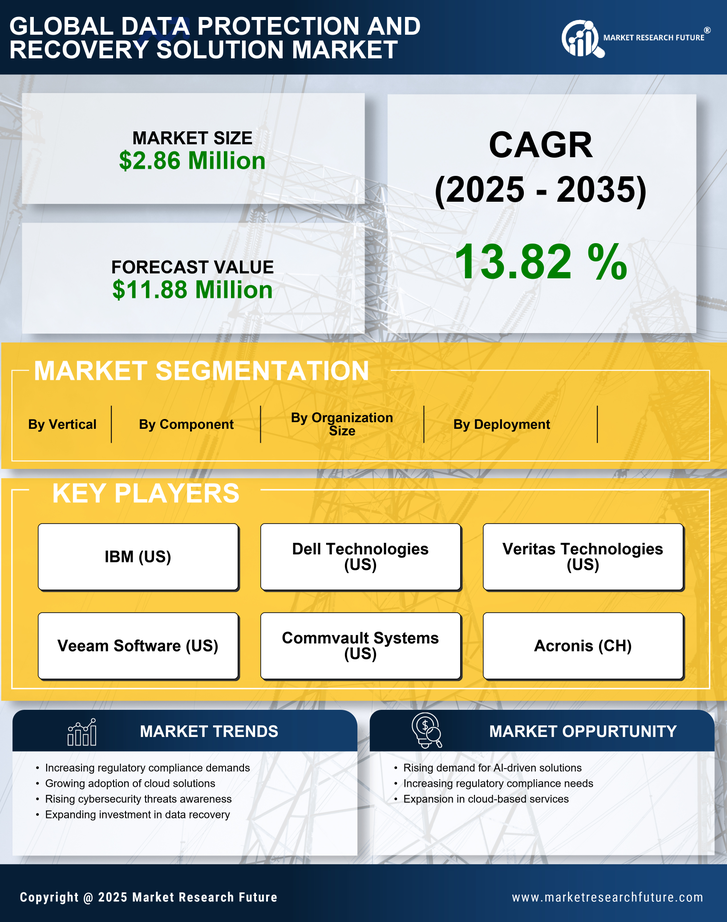 GLOBAL DATA PROTECTION AND RECOVERY SOLUTION MARKET

MARKET RESEARCH FUTURE ®

MARKET SIZE
$2.86 Million

FORECAST VALUE
$11.88 Million

CAGR
(2025 - 2035)
13.82 %

MARKET SEGMENTATION

By Vertical
By Component
By Organization Size
By Deployment

KEY PLAYERS

IBM (US)
Dell Technologies (US)
Veritas Technologies (US)
Veeam Software (US)
Commvault Systems (US)
Acronis (CH)

MARKET TRENDS

• Increasing regulatory compliance demands
• Growing adoption of cloud solutions
• Rising cybersecurity threats awareness
• Expanding investment in data recovery

MARKET OPPURTUNITY

• Rising demand for AI-driven solutions
• Increasing regulatory compliance needs
• Expansion in cloud-based services

Copyright @ 2025 Market Research Future
www.marketresearchfuture.com