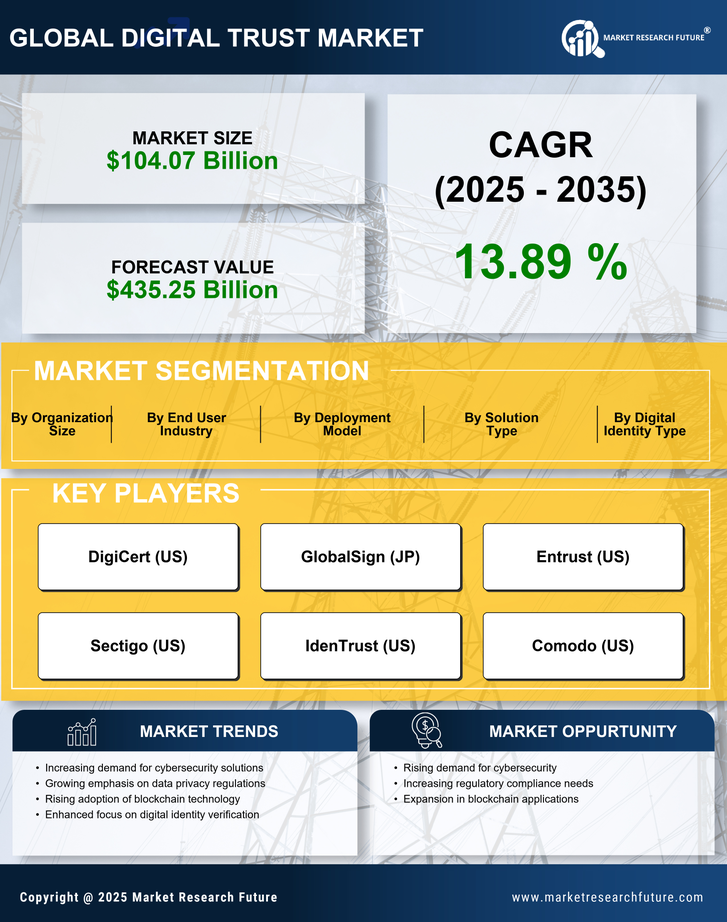 GLOBAL DIGITAL TRUST MARKET

MARKET RESEARCH FUTURE®

MARKET SIZE
$104.07 Billion

FORECAST VALUE
$435.25 Billion

CAGR
(2025 - 2035)

13.89 %

MARKET SEGMENTATION

By Organization Size

By End User Industry

By Deployment Model

By Solution Type

By Digital Identity Type

KEY PLAYERS

DigiCert (US)

GlobalSign (JP)

Entrust (US)

Sectigo (US)

IdenTrust (US)

Comodo (US)

MARKET TRENDS

• Increasing demand for cybersecurity solutions
• Growing emphasis on data privacy regulations
• Rising adoption of blockchain technology
• Enhanced focus on digital identity verification

MARKET OPPURTUNITY

• Rising demand for cybersecurity
• Increasing regulatory compliance needs
• Expansion in blockchain applications

Copyright @ 2025 Market Research Future

www.marketresearchfuture.com