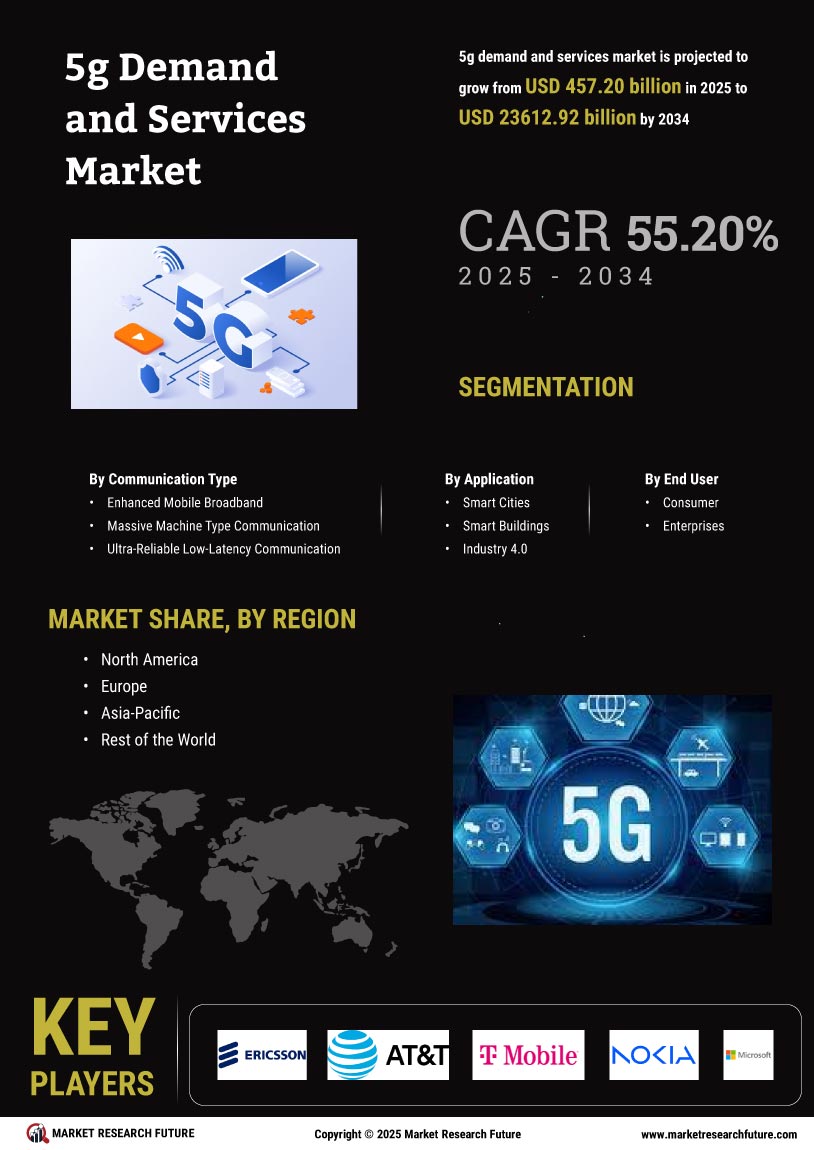 5g Demand and Services Market

5g demand and services market is projected to grow from USD 457.20 billion in 2025 to USD 23612.92 billion by 2034

CAGR 55.20%
2025 - 2034

5G

SEGMENTATION

By Communication Type
• Enhanced Mobile Broadband
• Massive Machine Type Communication
• Ultra-Reliable Low-Latency Communication

By Application
• Smart Cities
• Smart Buildings
• Industry 4.0

By End User
• Consumer
• Enterprises

MARKET SHARE, BY REGION
• North America
• Europe
• Asia-Pacific
• Rest of the World

5G

KEY PLAYERS

ERICSSON
AT&T
T Mobile
NOKIA
Microsoft

MARKET RESEARCH FUTURE
Copyright © 2025 Market Research Future
www.marketresearchfuture.com