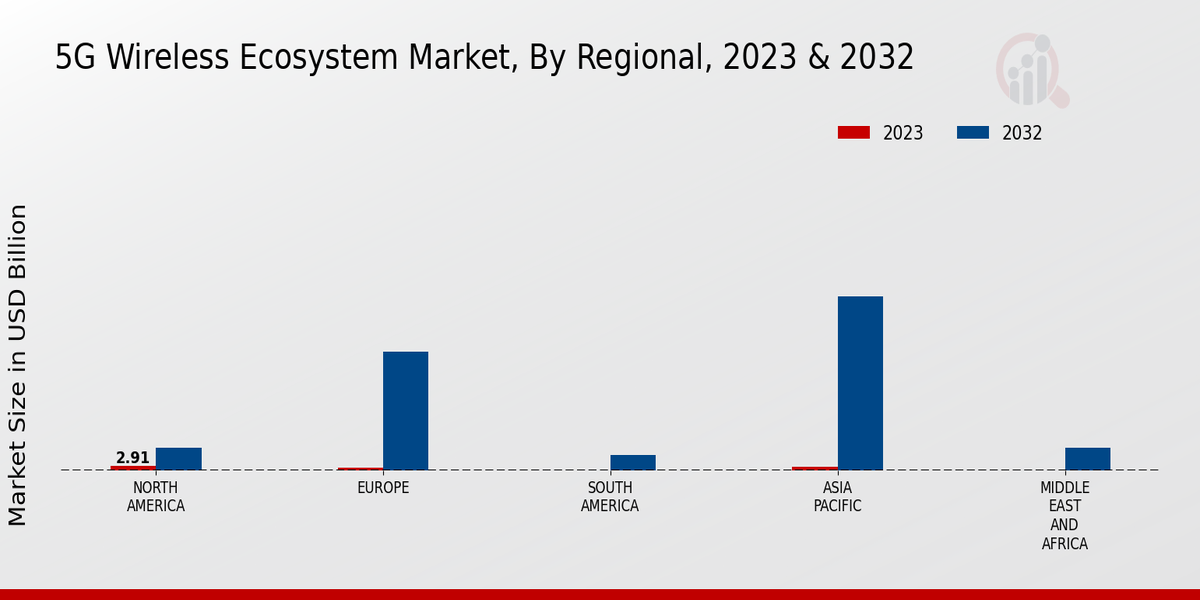 5G Wireless Ecosystem Market, By Regional, 2023 & 2032

2023
2032

Market Size in USD Billion

2.91

NORTH AMERICA
EUROPE
SOUTH AMERICA
ASIA PACIFIC
MIDDLE EAST AND AFRICA