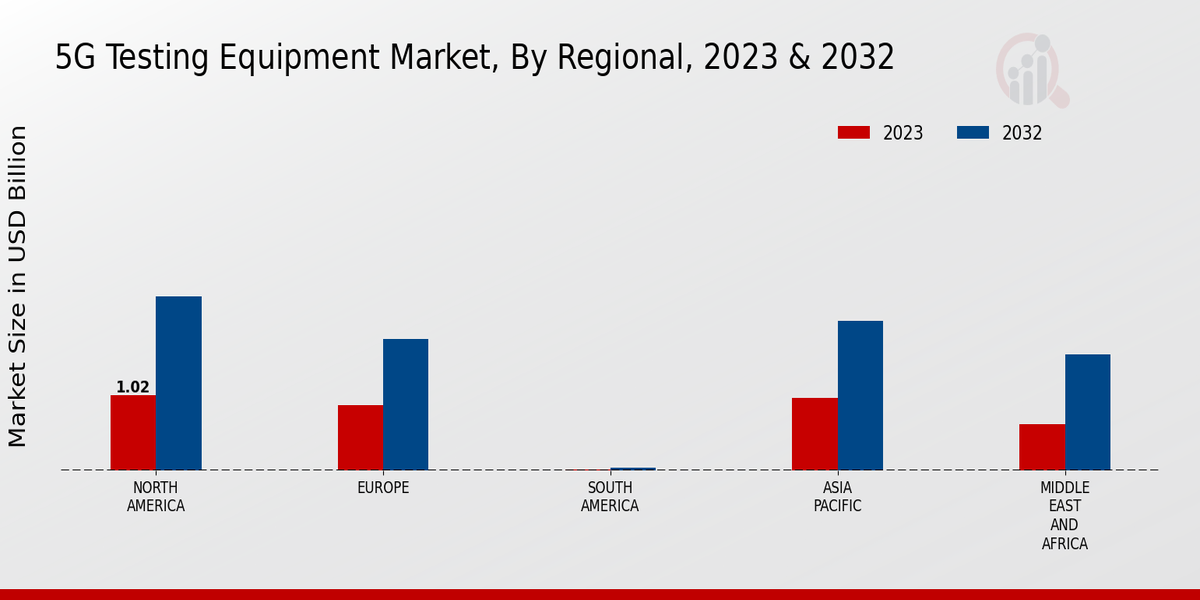 5G Testing Equipment Market, By Regional, 2023 & 2032

2023 2032

Market Size in USD Billion

1.02

NORTH AMERICA

EUROPE

SOUTH AMERICA

ASIA PACIFIC

MIDDLE EAST AND AFRICA