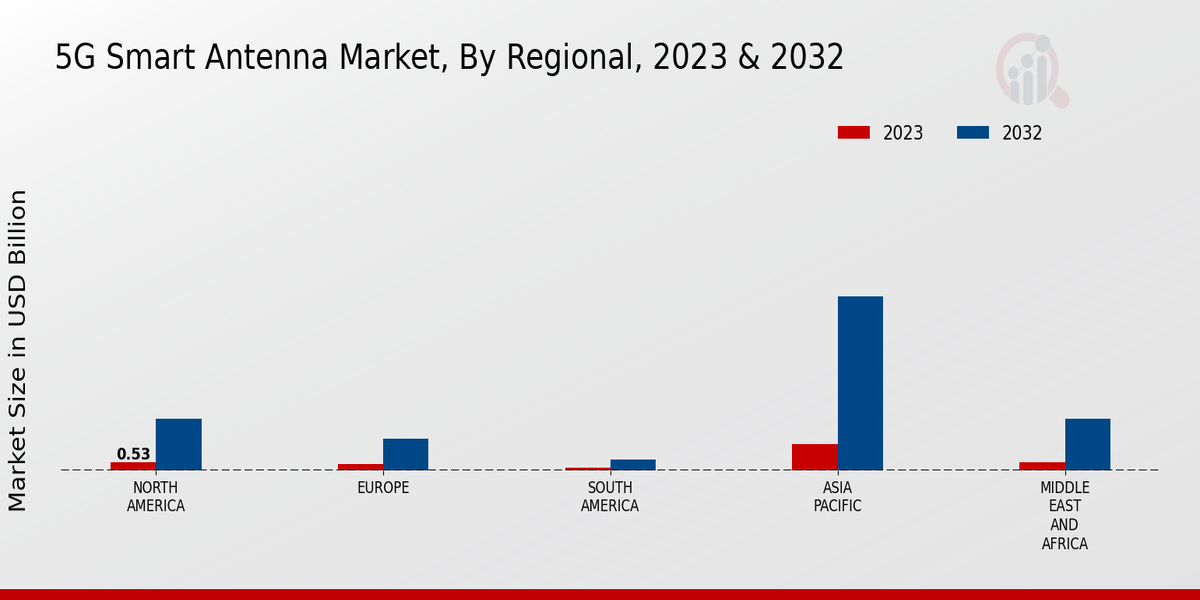 5G Smart Antenna Market, By Regional, 2023 & 2032

2023 2032

Market Size in USD Billion

0.53

NORTH AMERICA

EUROPE

SOUTH AMERICA

ASIA PACIFIC

MIDDLE EAST AND AFRICA