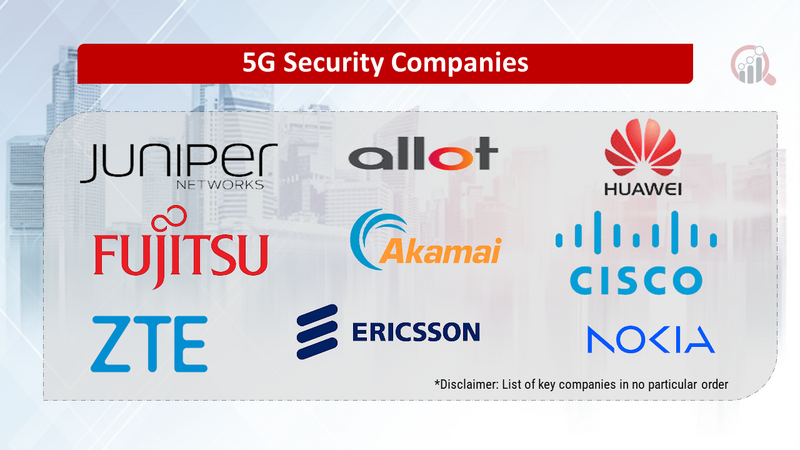 5G Security Companies

JUNIPER NETWORKS

allot

HUAWEI

FUJITSU

Akamai

CISCO

ZTE

ERICSSON

NOKIA

*Disclaimer: List of key companies in no particular order