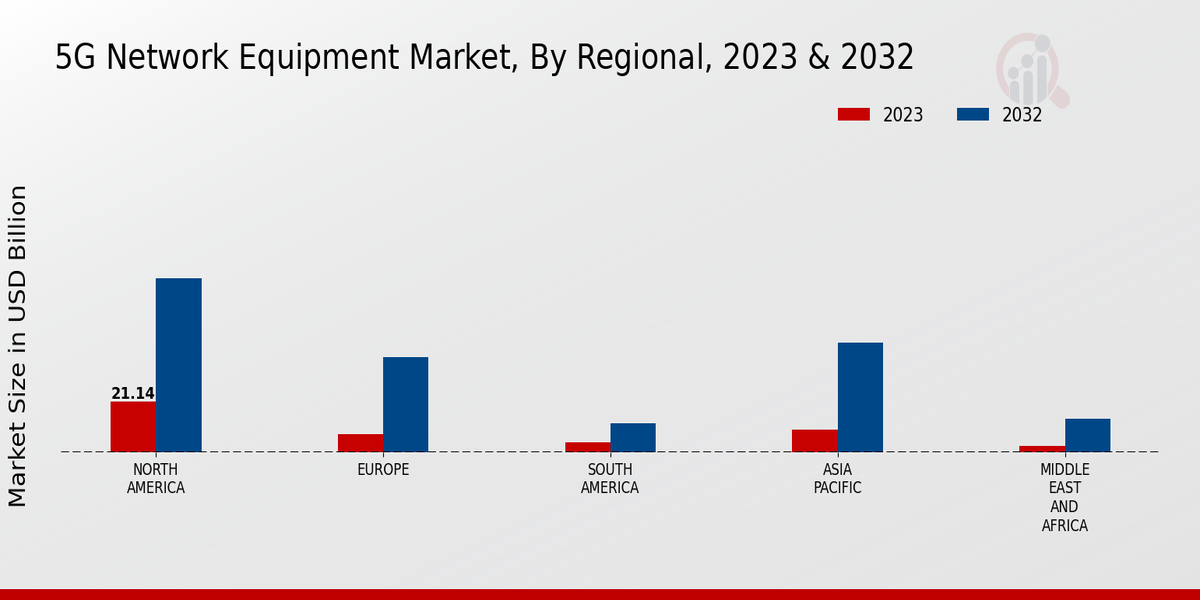 5G Network Equipment Market, By Regional, 2023 & 2032

2023
2032

Market Size in USD Billion

21.14

NORTH AMERICA
EUROPE
SOUTH AMERICA
ASIA PACIFIC
MIDDLE EAST AND AFRICA