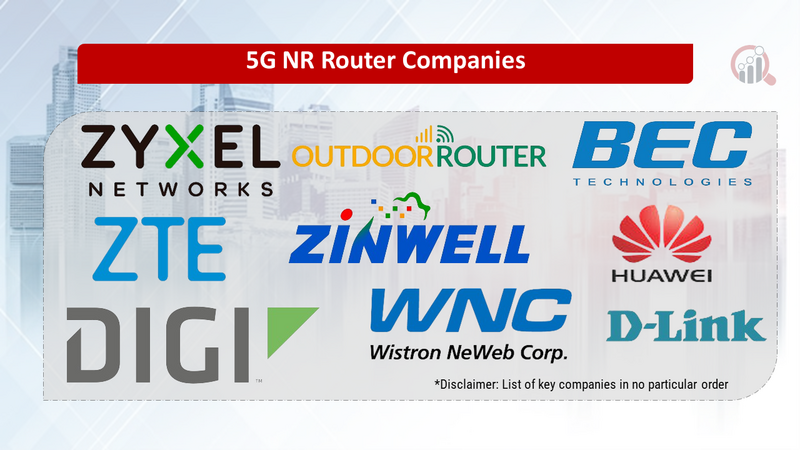 5G NR Router Companies

ZYXEL NETWORKS

OUTDOORROUTER

BEC TECHNOLOGIES

ZTE

ZINWELL

HUAWEI

DIGI™

WNC Wistron NeWeb Corp.

D-Link

*Disclaimer: List of key companies in no particular order