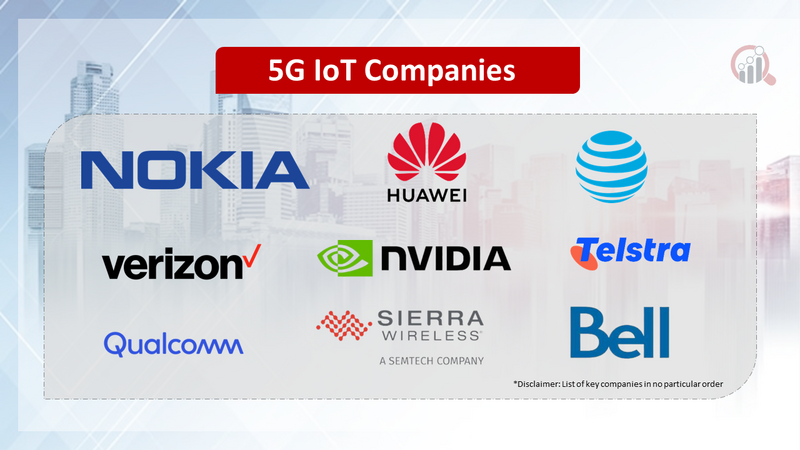 5G IoT Companies

NOKIA

HUAWEI

verizon

NVIDIA

Telstra

Qualcomm

SIERRA WIRELESS

A SEMTECH COMPANY

Bell

*Disclaimer: List of key companies in no particular order