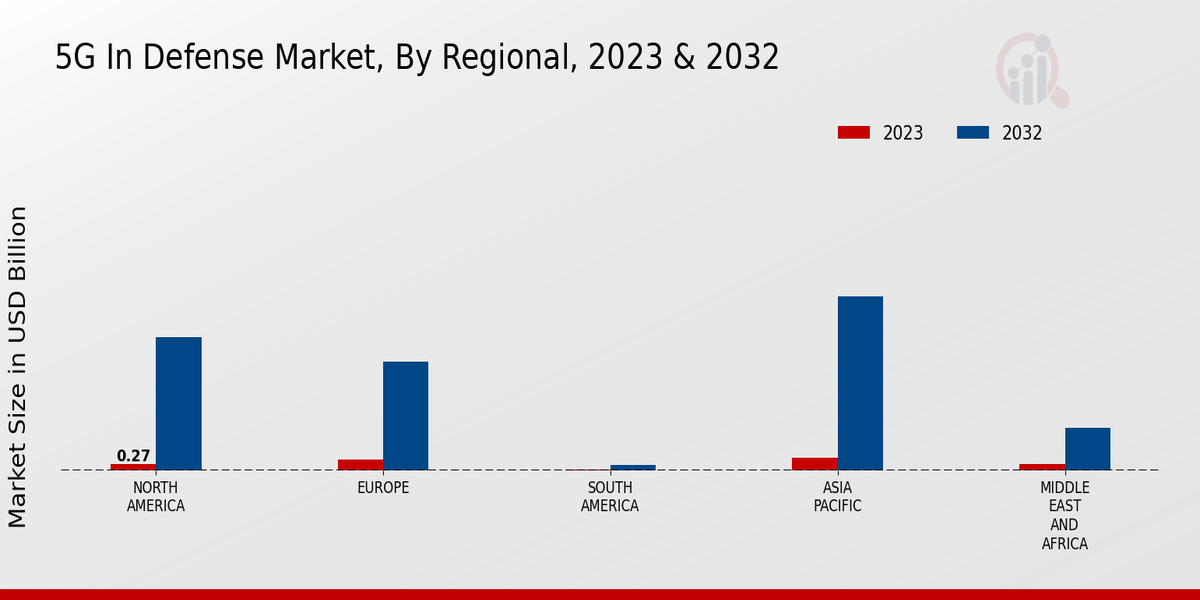 5G In Defense Market, By Regional, 2023 & 2032

2023 2032

Market Size in USD Billion

0.27

NORTH AMERICA

EUROPE

SOUTH AMERICA

ASIA PACIFIC

MIDDLE EAST AND AFRICA