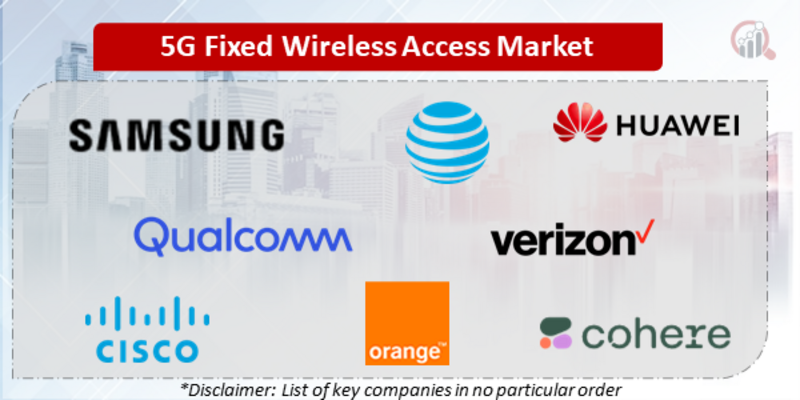 5G Fixed Wireless Access Market

SAMSUNG

HUAWEI

Qualcomm

verizon

CISCO

orange™

cohere

*Disclaimer: List of key companies in no particular order