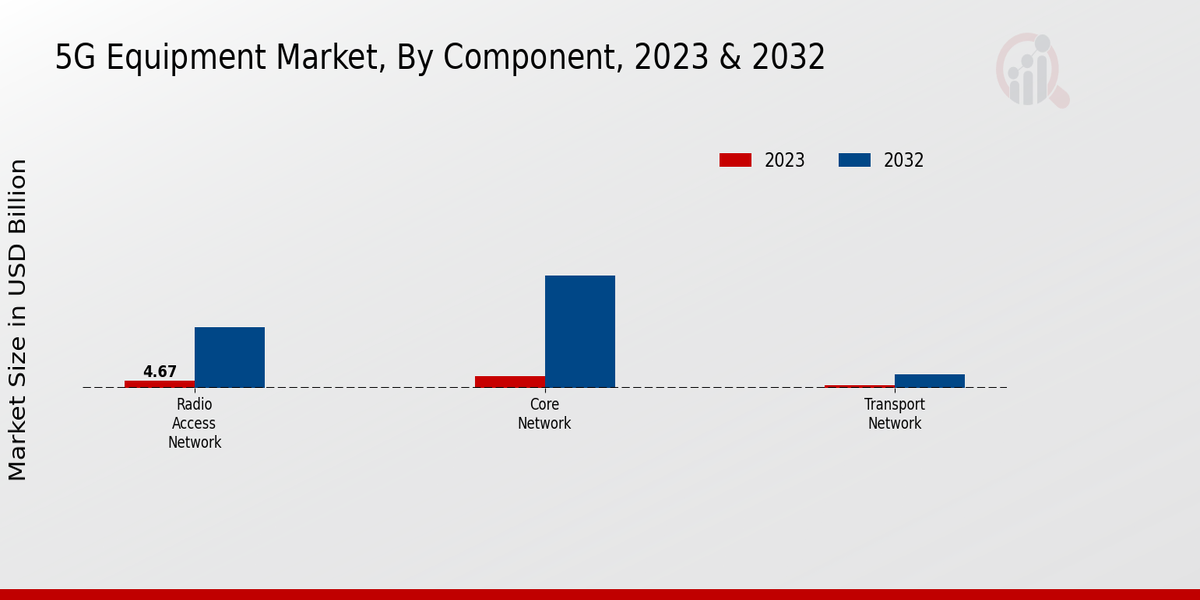 5G Equipment Market, By Component, 2023 & 2032

2023
2032

Market Size in USD Billion

4.67

Radio Access Network

Core Network

Transport Network