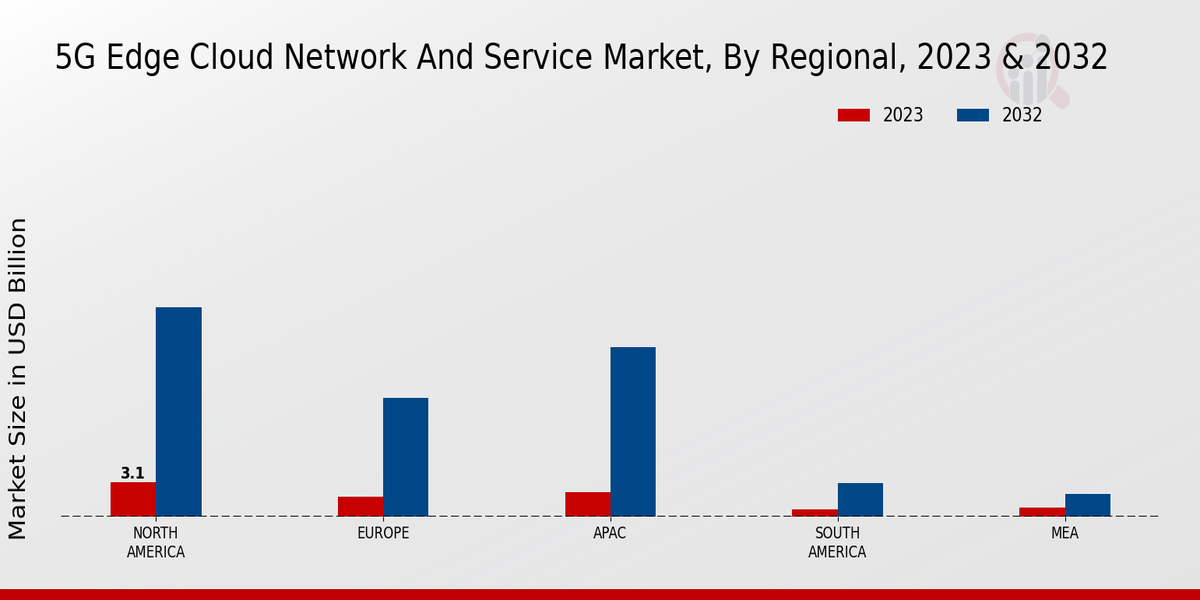 5G Edge Cloud Network And Service Market, By Regional, 2023 & 2032

2023
2032

Market Size in USD Billion

3.1

NORTH AMERICA
EUROPE
APAC
SOUTH AMERICA
MEA