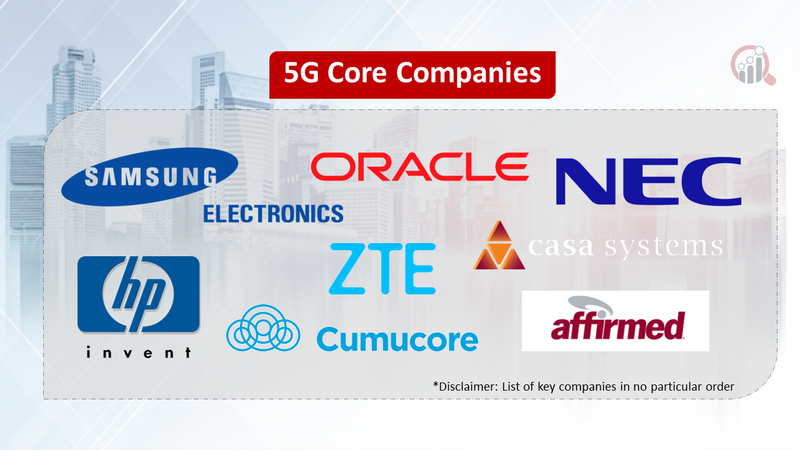 5G Core Companies

SAMSUNG
ELECTRONICS

ORACLE

NEC

hp
invent

ZTE

casa systems

Cumucore

affirmed

*Disclaimer: List of key companies in no particular order