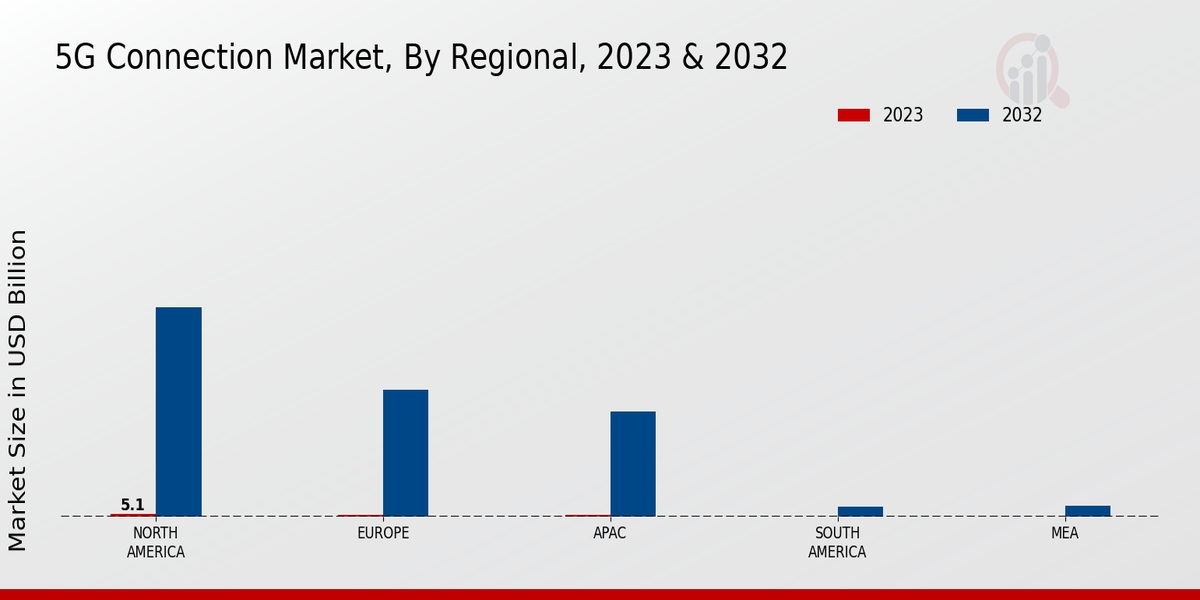 5G Connection Market, By Regional, 2023 & 2032

2023 2032

Market Size in USD Billion

5.1

NORTH AMERICA

EUROPE

APAC

SOUTH AMERICA

MEA