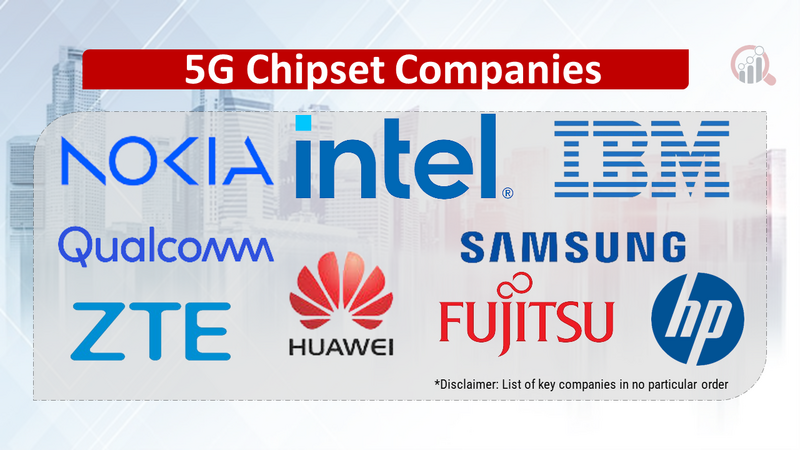 5G Chipset Companies

NOKIA

intel®

IBM

Qualcomm

SAMSUNG

ZTE

HUAWEI

FUJITSU

hp

*Disclaimer: List of key companies in no particular order