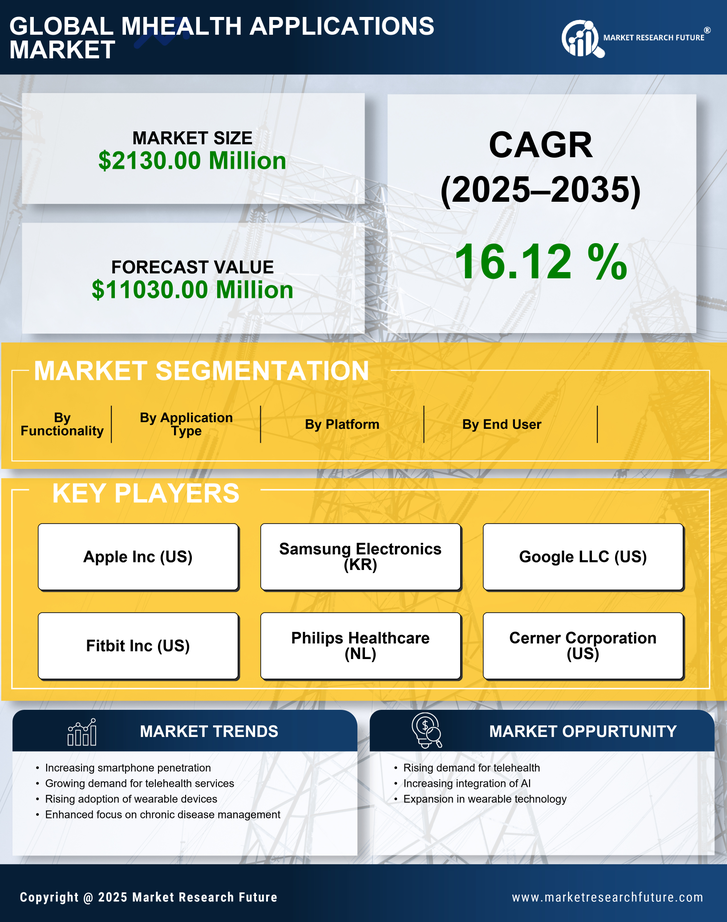 GLOBAL MHEALTH APPLICATIONS MARKET

MARKET RESEARCH FUTURE ®

MARKET SIZE
$2130.00 Million

FORECAST VALUE
$11030.00 Million

CAGR
(2025–2035)

16.12 %

MARKET SEGMENTATION

By Functionality

By Application Type

By Platform

By End User

KEY PLAYERS

Apple Inc (US)

Samsung Electronics (KR)

Google LLC (US)

Fitbit Inc (US)

Philips Healthcare (NL)

Cerner Corporation (US)

MARKET TRENDS

• Increasing smartphone penetration
• Growing demand for telehealth services
• Rising adoption of wearable devices
• Enhanced focus on chronic disease management

MARKET OPPURTUNITY

• Rising demand for telehealth
• Increasing integration of AI
• Expansion in wearable technology

Copyright @ 2025 Market Research Future

www.marketresearchfuture.com