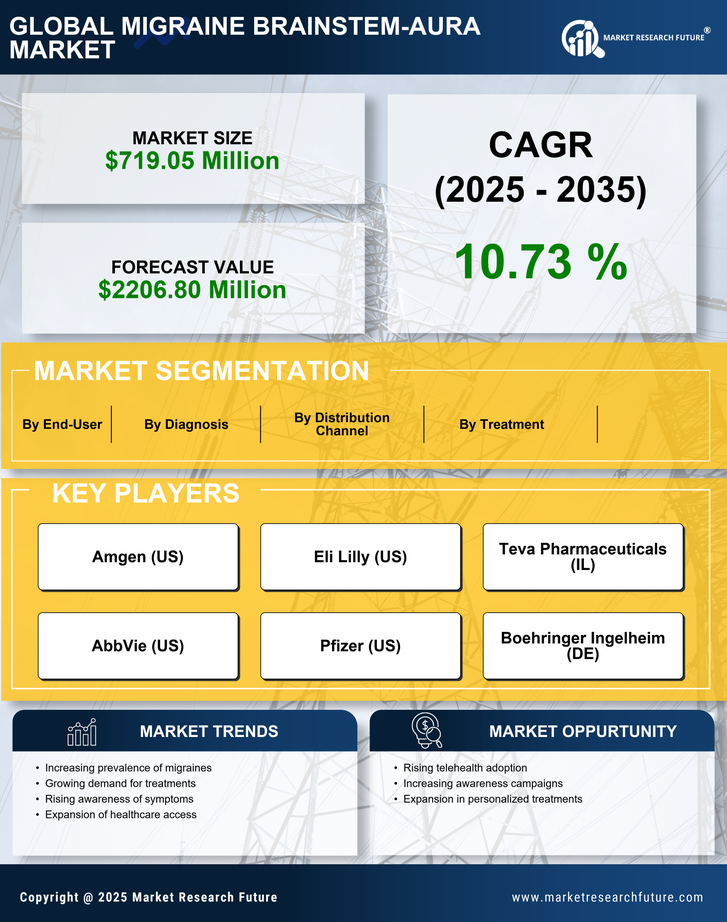 GLOBAL MIGRAINE BRAINSTEM-AURA MARKET

MARKET RESEARCH FUTURE®

MARKET SIZE
$719.05 Million

FORECAST VALUE
$2206.80 Million

CAGR
(2025 - 2035)

10.73 %

MARKET SEGMENTATION

By End-User

By Diagnosis

By Distribution Channel

By Treatment

KEY PLAYERS

Amgen (US)

Eli Lilly (US)

Teva Pharmaceuticals (IL)

AbbVie (US)

Pfizer (US)

Boehringer Ingelheim (DE)

MARKET TRENDS

• Increasing prevalence of migraines
• Growing demand for treatments
• Rising awareness of symptoms
• Expansion of healthcare access

MARKET OPPURTUNITY

• Rising telehealth adoption
• Increasing awareness campaigns
• Expansion in personalized treatments

Copyright @ 2025 Market Research Future

www.marketresearchfuture.com