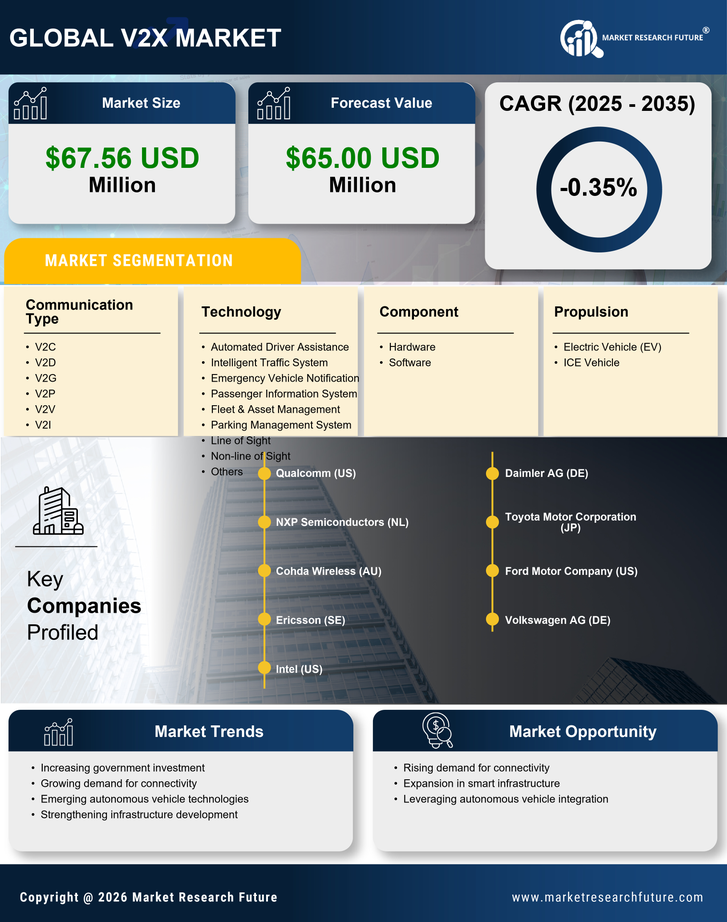 GLOBAL V2X MARKET

MARKET RESEARCH FUTURE®

Market Size

$67.56 USD Million

Forecast Value

$65.00 USD Million

CAGR (2025 - 2035)

-0.35%

MARKET SEGMENTATION

Communication Type

- V2C
- V2D
- V2G
- V2P
- V2V
- V2I

Technology

- Automated Driver Assistance
- Intelligent Traffic System
- Emergency Vehicle Notification
- Passenger Information System
- Fleet & Asset Management
- Parking Management System
- Line of Sight
- Non-line of Sight
- Others

Component

- Hardware
- Software

Propulsion

- Electric Vehicle (EV)
- ICE Vehicle

Key Companies Profiled

Qualcomm (US)

NXP Semiconductors (NL)

Cohda Wireless (AU)

Ericsson (SE)

Intel (US)

Daimler AG (DE)

Toyota Motor Corporation (JP)

Ford Motor Company (US)

Volkswagen AG (DE)

Market Trends

- Increasing government investment
- Growing demand for connectivity
- Emerging autonomous vehicle technologies
- Strengthening infrastructure development

Market Opportunity

- Rising demand for connectivity
- Expansion in smart infrastructure
- Leveraging autonomous vehicle integration

Copyright @ 2026 Market Research Future

www.marketresearchfuture.com