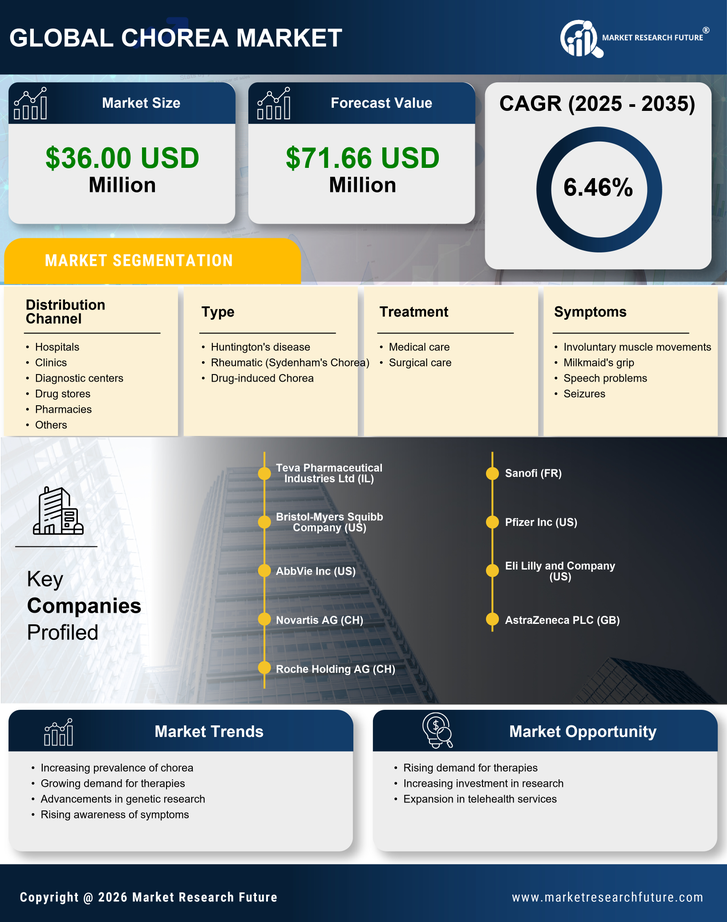 GLOBAL CHOREA MARKET

MARKET RESEARCH FUTURE®

Market Size

$36.00 USD Million

Forecast Value

$71.66 USD Million

CAGR (2025 - 2035)

6.46%

MARKET SEGMENTATION

Distribution Channel
• Hospitals
• Clinics
• Diagnostic centers
• Drug stores
• Pharmacies
• Others

Type
• Huntington's disease
• Rheumatic (Sydenham's Chorea)
• Drug-induced Chorea

Treatment
• Medical care
• Surgical care

Symptoms
• Involuntary muscle movements
• Milkmaid's grip
• Speech problems
• Seizures

Key Companies Profiled

Teva Pharmaceutical Industries Ltd (IL)
Bristol-Myers Squibb Company (US)
AbbVie Inc (US)
Novartis AG (CH)
Roche Holding AG (CH)
Sanofi (FR)
Pfizer Inc (US)
Eli Lilly and Company (US)
AstraZeneca PLC (GB)

Market Trends
• Increasing prevalence of chorea
• Growing demand for therapies
• Advancements in genetic research
• Rising awareness of symptoms

Market Opportunity
• Rising demand for therapies
• Increasing investment in research
• Expansion in telehealth services

Copyright @ 2026 Market Research Future

www.marketresearchfuture.com