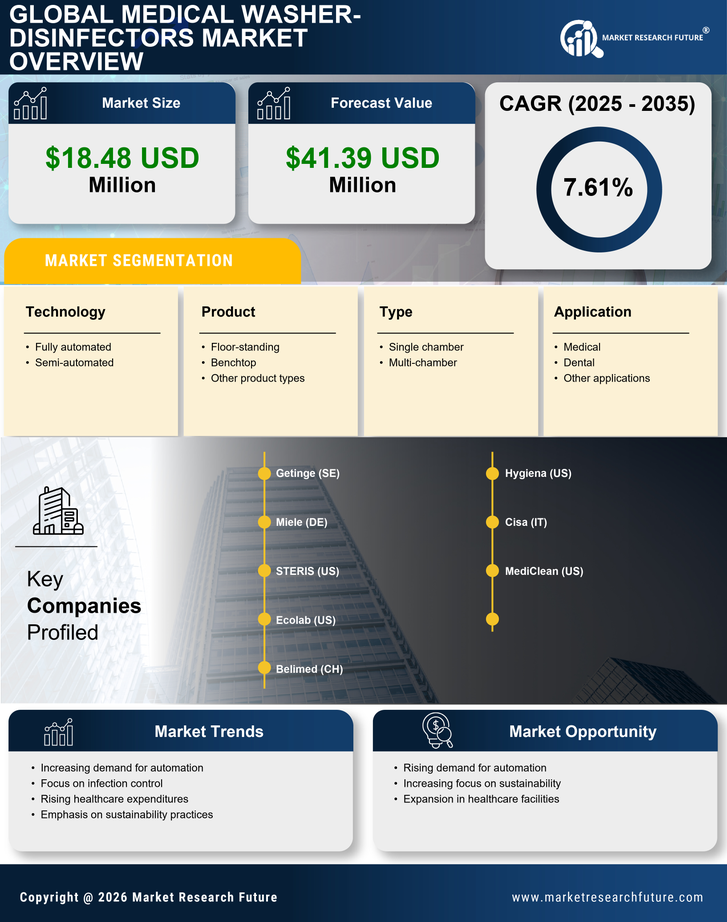 GLOBAL MEDICAL WASHER-DISINFECTORS MARKET OVERVIEW

MARKET RESEARCH FUTURE®

Market Size
$18.48 USD Million

Forecast Value
$41.39 USD Million

CAGR (2025 - 2035)
7.61%

MARKET SEGMENTATION

Technology
• Fully automated
• Semi-automated

Product
• Floor-standing
• Benchtop
• Other product types

Type
• Single chamber
• Multi-chamber

Application
• Medical
• Dental
• Other applications

Key Companies Profiled

Getinge (SE)
Miele (DE)
STERIS (US)
Ecolab (US)
Belimed (CH)
Hygiena (US)
Cisa (IT)
MediClean (US)

Market Trends
• Increasing demand for automation
• Focus on infection control
• Rising healthcare expenditures
• Emphasis on sustainability practices

Market Opportunity
• Rising demand for automation
• Increasing focus on sustainability
• Expansion in healthcare facilities

Copyright @ 2026 Market Research Future
www.marketresearchfuture.com