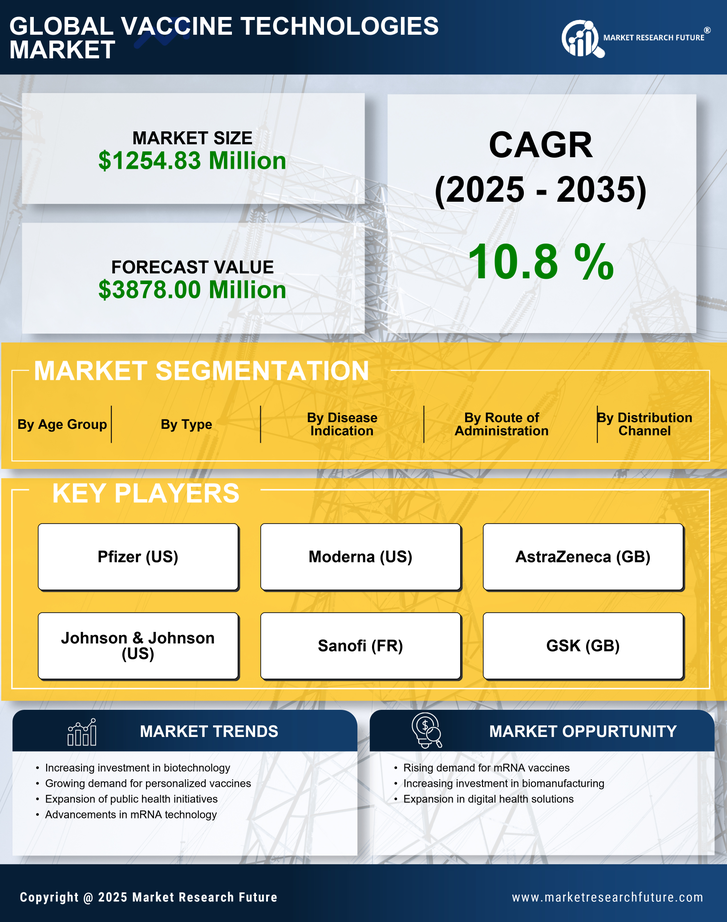 GLOBAL VACCINE TECHNOLOGIES MARKET

MARKET RESEARCH FUTURE®

MARKET SIZE
$1254.83 Million

FORECAST VALUE
$3878.00 Million

CAGR
(2025 - 2035)

10.8 %

MARKET SEGMENTATION

By Age Group

By Type

By Disease Indication

By Route of Administration

By Distribution Channel

KEY PLAYERS

Pfizer (US)

Moderna (US)

AstraZeneca (GB)

Johnson & Johnson (US)

Sanofi (FR)

GSK (GB)

MARKET TRENDS

• Increasing investment in biotechnology
• Growing demand for personalized vaccines
• Expansion of public health initiatives
• Advancements in mRNA technology

MARKET OPPURTUNITY

• Rising demand for mRNA vaccines
• Increasing investment in biomanufacturing
• Expansion in digital health solutions

Copyright @ 2025 Market Research Future

www.marketresearchfuture.com