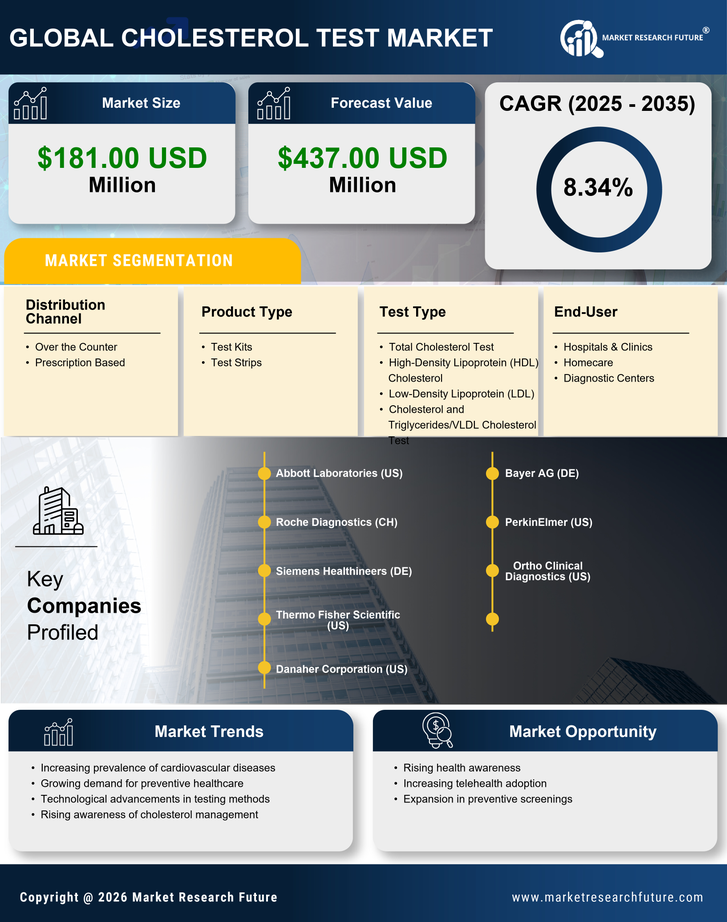 GLOBAL CHOLESTEROL TEST MARKET

MARKET RESEARCH FUTURE®

Market Size

$181.00 USD Million

Forecast Value

$437.00 USD Million

CAGR (2025 - 2035)

8.34%

MARKET SEGMENTATION

Distribution Channel
- Over the Counter
- Prescription Based

Product Type
- Test Kits
- Test Strips

Test Type
- Total Cholesterol Test
- High-Density Lipoprotein (HDL) Cholesterol
- Low-Density Lipoprotein (LDL)
- Cholesterol and Triglycerides/VLDL Cholesterol Test

End-User
- Hospitals & Clinics
- Homecare
- Diagnostic Centers

Key Companies Profiled

Abbott Laboratories (US)
Roche Diagnostics (CH)
Siemens Healthineers (DE)
Thermo Fisher Scientific (US)
Danaher Corporation (US)
Bayer AG (DE)
PerkinElmer (US)
Ortho Clinical Diagnostics (US)

Market Trends
- Increasing prevalence of cardiovascular diseases
- Growing demand for preventive healthcare
- Technological advancements in testing methods
- Rising awareness of cholesterol management

Market Opportunity
- Rising health awareness
- Increasing telehealth adoption
- Expansion in preventive screenings

Copyright @ 2026 Market Research Future

www.marketresearchfuture.com