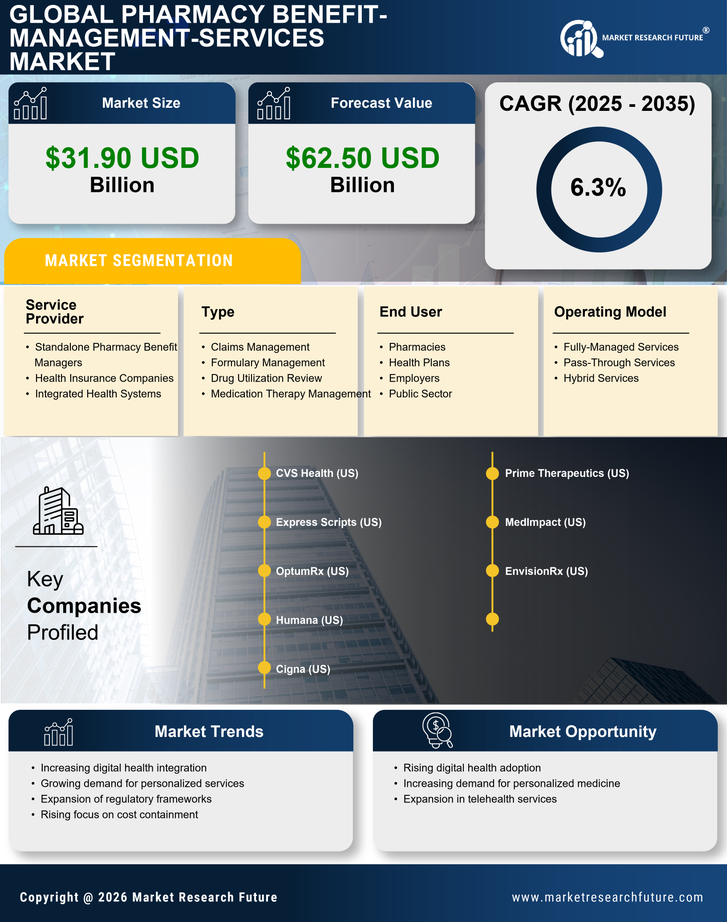 GLOBAL PHARMACY BENEFIT-MANAGEMENT-SERVICES MARKET

MARKET RESEARCH FUTURE®

Market Size
$31.90 USD Billion

Forecast Value
$62.50 USD Billion

CAGR (2025 - 2035)
6.3%

MARKET SEGMENTATION

Service Provider
- Standalone Pharmacy Benefit Managers
- Health Insurance Companies
- Integrated Health Systems

Type
- Claims Management
- Formulary Management
- Drug Utilization Review
- Medication Therapy Management

End User
- Pharmacies
- Health Plans
- Employers
- Public Sector

Operating Model
- Fully-Managed Services
- Pass-Through Services
- Hybrid Services

Key Companies Profiled

CVS Health (US)
Express Scripts (US)
OptumRx (US)
Humana (US)
Cigna (US)
Prime Therapeutics (US)
MedImpact (US)
EnvisionRx (US)

Market Trends
- Increasing digital health integration
- Growing demand for personalized services
- Expansion of regulatory frameworks
- Rising focus on cost containment

Market Opportunity
- Rising digital health adoption
- Increasing demand for personalized medicine
- Expansion in telehealth services

Copyright @ 2026 Market Research Future
www.marketresearchfuture.com