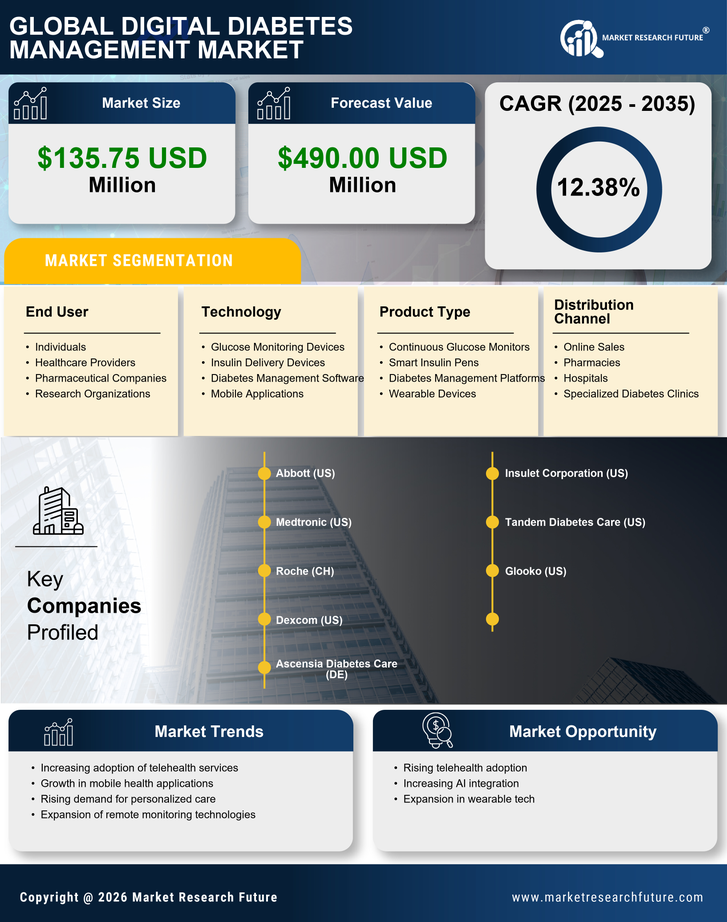 GLOBAL DIGITAL DIABETES MANAGEMENT MARKET

MARKET RESEARCH FUTURE®

Market Size

$135.75 USD Million

Forecast Value

$490.00 USD Million

CAGR (2025 - 2035)

12.38%

MARKET SEGMENTATION

End User
- Individuals
- Healthcare Providers
- Pharmaceutical Companies
- Research Organizations

Technology
- Glucose Monitoring Devices
- Insulin Delivery Devices
- Diabetes Management Software
- Mobile Applications

Product Type
- Continuous Glucose Monitors
- Smart Insulin Pens
- Diabetes Management Platforms
- Wearable Devices

Distribution Channel
- Online Sales
- Pharmacies
- Hospitals
- Specialized Diabetes Clinics

Key Companies Profiled

Abbott (US)
Medtronic (US)
Roche (CH)
Dexcom (US)
Ascensia Diabetes Care (DE)
Insulet Corporation (US)
Tandem Diabetes Care (US)
Glooko (US)

Market Trends
- Increasing adoption of telehealth services
- Growth in mobile health applications
- Rising demand for personalized care
- Expansion of remote monitoring technologies

Market Opportunity
- Rising telehealth adoption
- Increasing AI integration
- Expansion in wearable tech

Copyright @ 2026 Market Research Future

www.marketresearchfuture.com