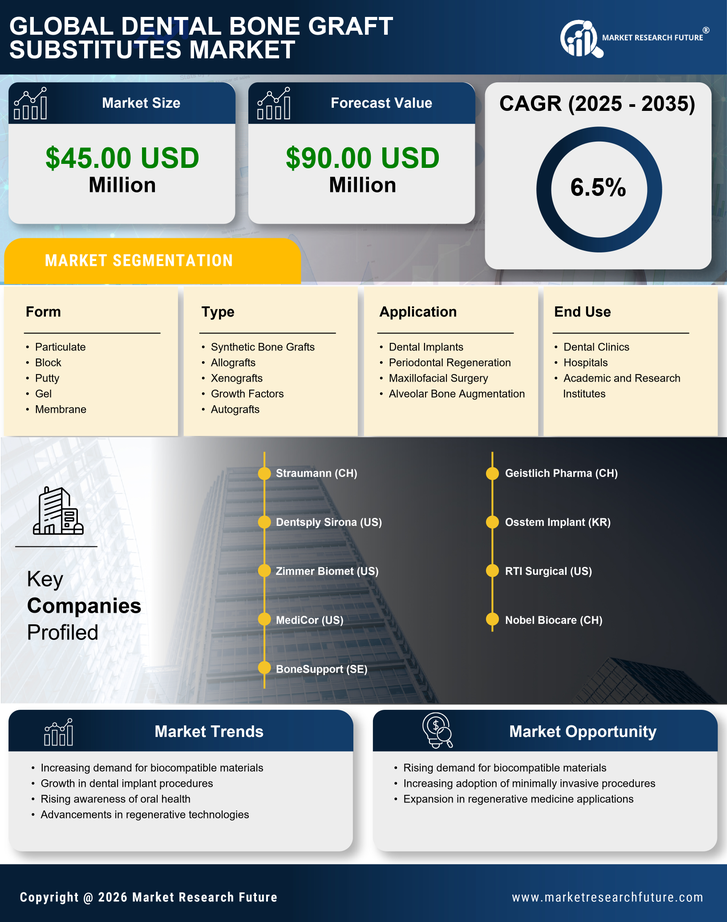 GLOBAL DENTAL BONE GRAFT SUBSTITUTES MARKET

MARKET RESEARCH FUTURE®

Market Size
$45.00 USD Million

Forecast Value
$90.00 USD Million

CAGR (2025 - 2035)
6.5%

MARKET SEGMENTATION

Form
- Particulate
- Block
- Putty
- Gel
- Membrane

Type
- Synthetic Bone Grafts
- Allografts
- Xenografts
- Growth Factors
- Autografts

Application
- Dental Implants
- Periodontal Regeneration
- Maxillofacial Surgery
- Alveolar Bone Augmentation

End Use
- Dental Clinics
- Hospitals
- Academic and Research Institutes

Key Companies Profiled

Straumann (CH)
Dentsply Sirona (US)
Zimmer Biomet (US)
MediCor (US)
BoneSupport (SE)
Geistlich Pharma (CH)
Osstem Implant (KR)
RTI Surgical (US)
Nobel Biocare (CH)

Market Trends
- Increasing demand for biocompatible materials
- Growth in dental implant procedures
- Rising awareness of oral health
- Advancements in regenerative technologies

Market Opportunity
- Rising demand for biocompatible materials
- Increasing adoption of minimally invasive procedures
- Expansion in regenerative medicine applications

Copyright @ 2026 Market Research Future
www.marketresearchfuture.com