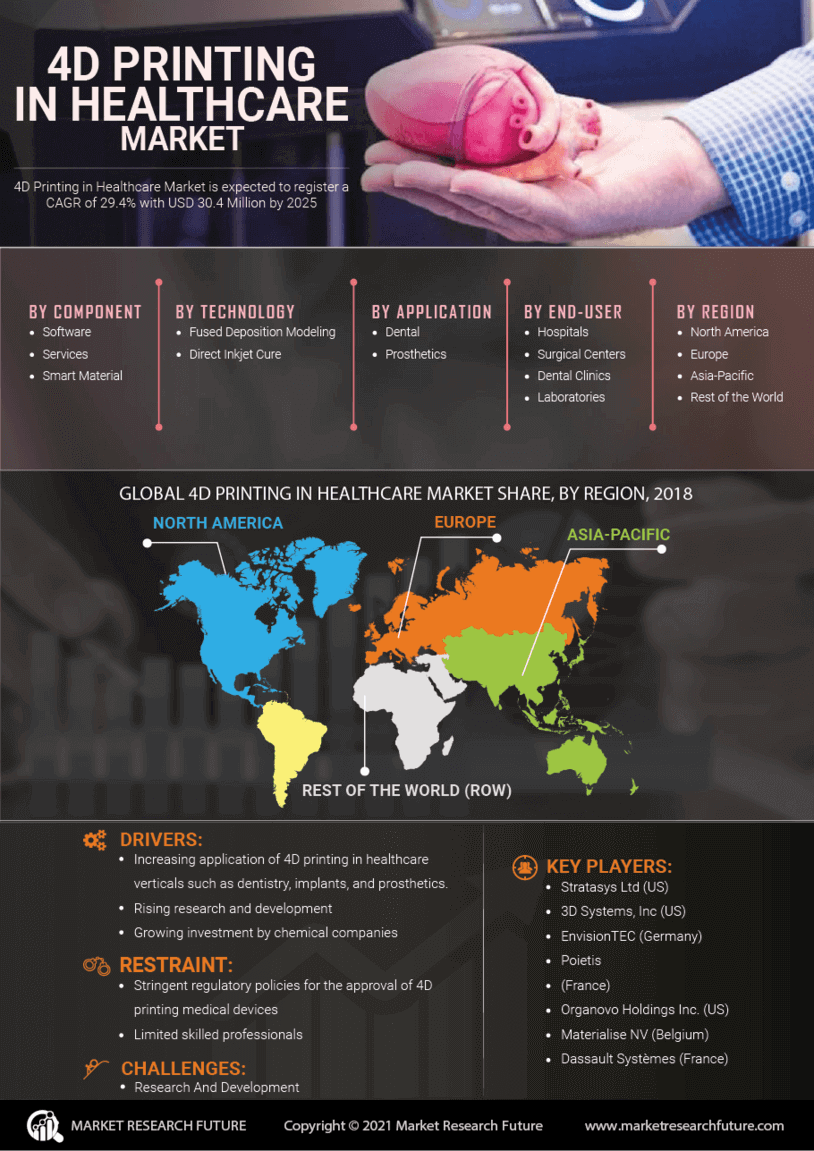 4D PRINTING IN HEALTHCARE MARKET

4D Printing in Healthcare Market is expected to register a CAGR of 29.4% with USD 30.4 Million by 2025

BY COMPONENT
- Software
- Services
- Smart Material

BY TECHNOLOGY
- Fused Deposition Modeling
- Direct Inkjet Cure

BY APPLICATION
- Dental
- Prosthetics

BY END-USER
- Hospitals
- Surgical Centers
- Dental Clinics
- Laboratories

BY REGION
- North America
- Europe
- Asia-Pacific
- Rest of the World

GLOBAL 4D PRINTING IN HEALTHCARE MARKET SHARE, BY REGION, 2018

NORTH AMERICA

EUROPE

ASIA-PACIFIC

REST OF THE WORLD (ROW)

DRIVERS:
- Increasing application of 4D printing in healthcare verticals such as dentistry, implants, and prosthetics.
- Rising research and development
- Growing investment by chemical companies

RESTRAINT:
- Stringent regulatory policies for the approval of 4D printing medical devices
- Limited skilled professionals

CHALLENGES:
- Research And Development

KEY PLAYERS:
- Stratasys Ltd (US)
- 3D Systems, Inc (US)
- EnvisionTEC (Germany)
- Poietis
- (France)
- Organovo Holdings Inc. (US)
- Materialise NV (Belgium)
- Dassault Systèmes (France)

MARKET RESEARCH FUTURE

Copyright © 2021 Market Research Future

www.marketresearchfuture.com